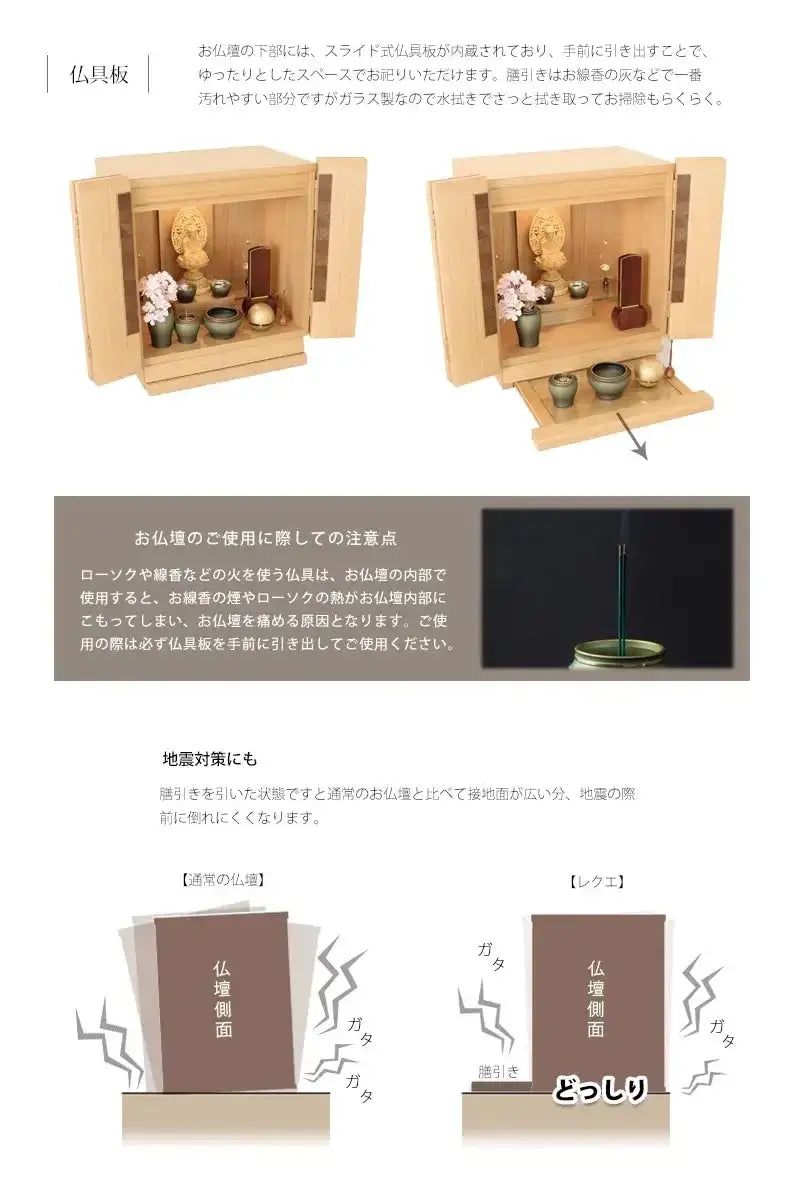 仏具板

お仏壇の下部には、スライド式仏具板が内蔵されており、手前に引き出すことで、ゆったりとしたスペースでお祀りいただけます。膳引きはお線香の灰などで一番汚れやすい部分ですがガラス製なので水拭きでさっと拭き取ってお掃除もらくらく。

お仏壇のご使用に際しての注意点

ローソクや線香などの火を使う仏具は、お仏壇の内部で使用すると、お線香の煙やローソクの熱がお仏壇内部にこもってしまい、お仏壇を痛める原因となります。ご使用の際は必ず仏具板を手前に引き出してご使用ください。

地震対策にも

膳引きを引いた状態ですと通常のお仏壇と比べて接地面が広い分、地震の際前に倒れにくくなります。

【通常の仏壇】

仏壇側面

ガタ

ガタ

【レクエ】

ガタ

仏壇側面

ガタ

膳引き

どっしり