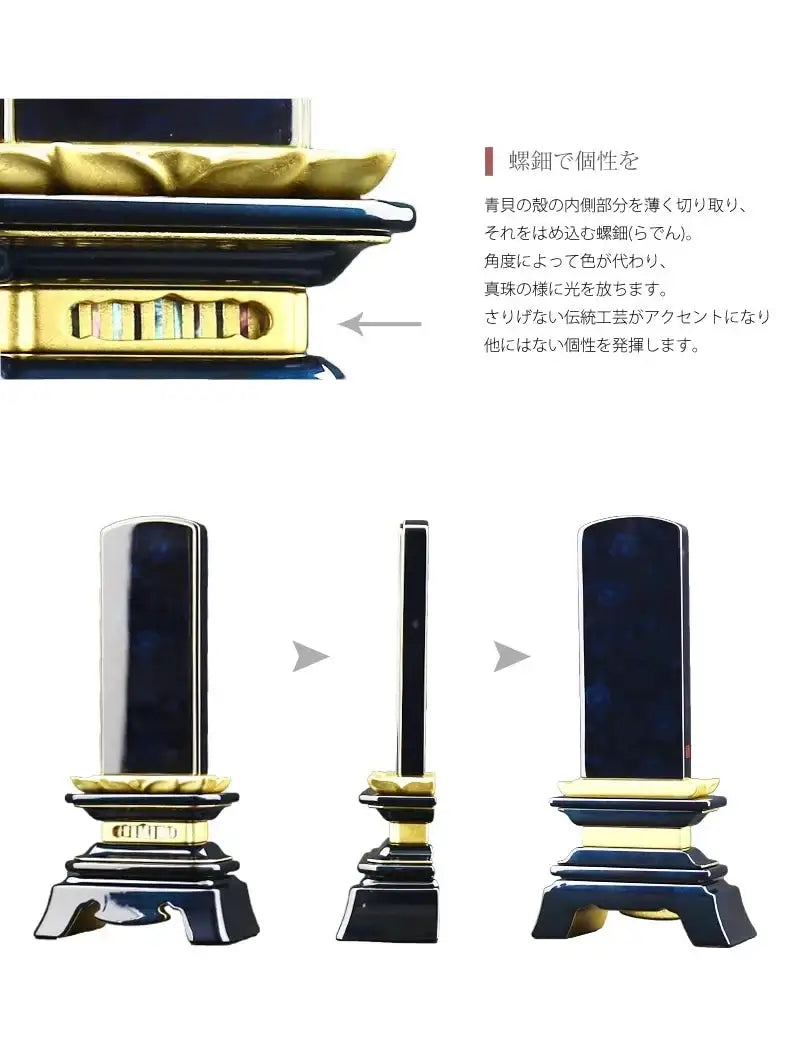 螺鈿で個性を

青貝の殻の内側部分を薄く切り取り、
それをはめ込む螺鈿(らでん)。
角度によって色が代わり、
真珠の様に光を放ちます。
さりげない伝統工芸がアクセントになり
他にはない個性を発揮します。