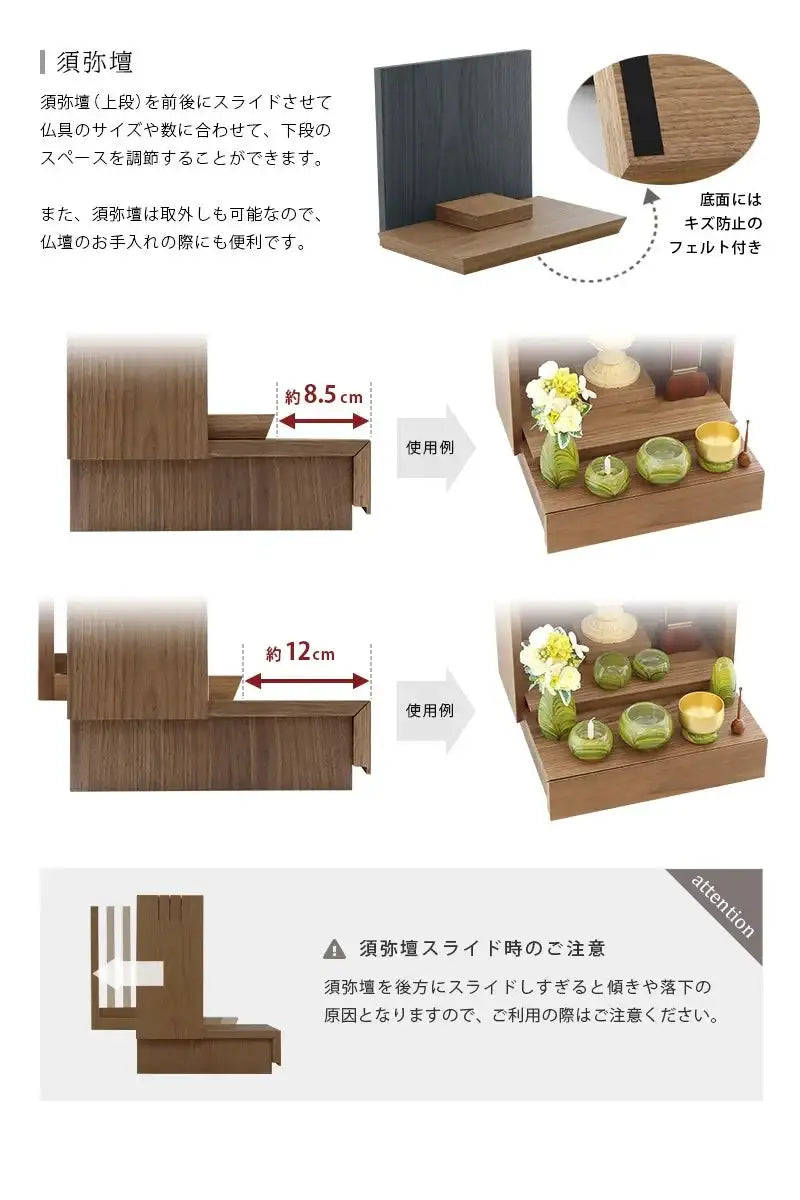 須弥壇

須弥壇（上段）を前後にスライドさせて仏具のサイズや数に合わせて、下段のスペースを調節することができます。

また、須弥壇は取外しも可能なので、仏壇のお手入れの際にも便利です。

底面には
キズ防止の
フェルト付き

約8.5cm

使用例

約12cm

使用例

attention

須弥壇スライド時のご注意

須弥壇を後方にスライドしすぎると傾きや落下の原因となりますので、ご利用の際はご注意ください。