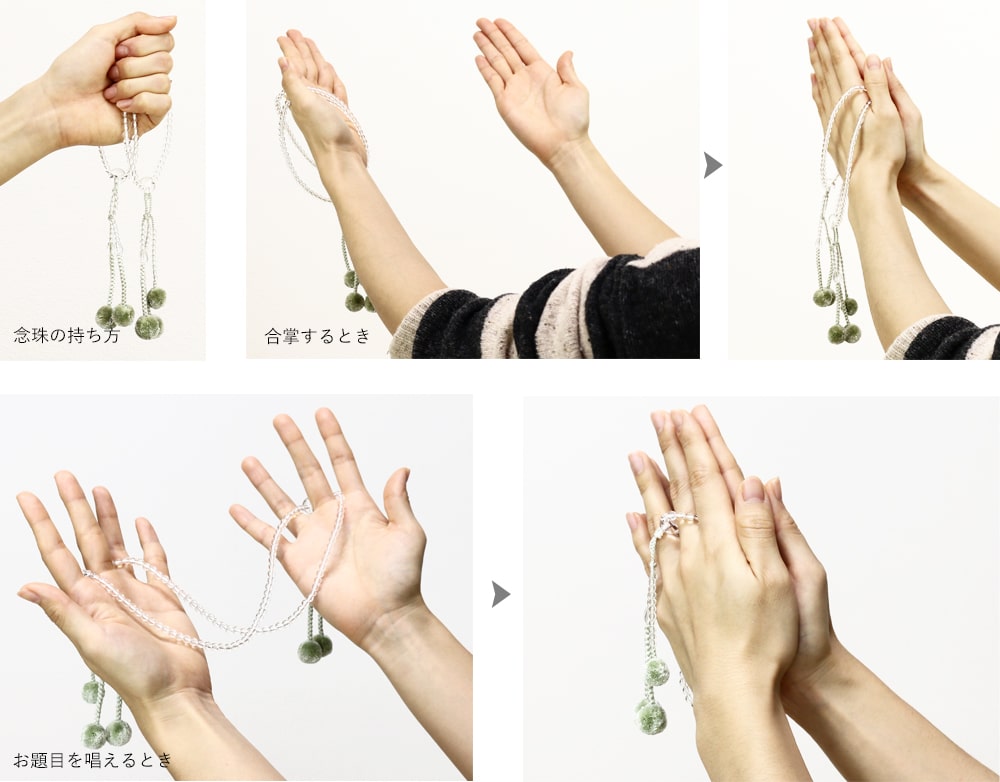 念珠の持ち方

合掌するとき

お題目を唱えるとき