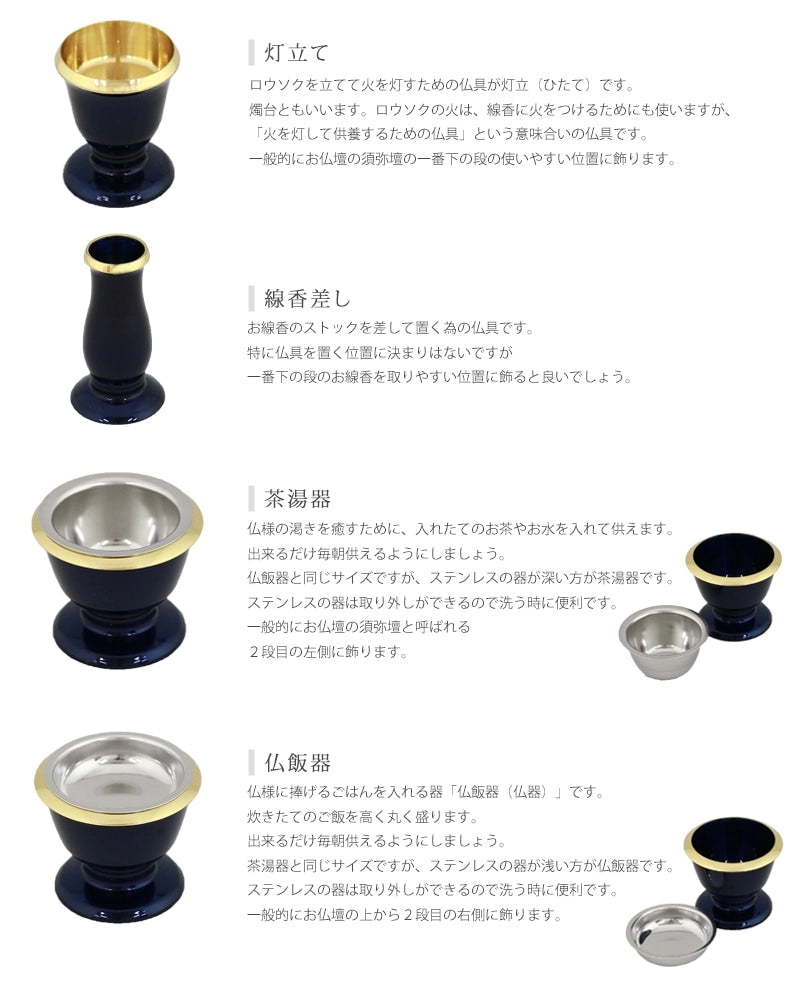 灯立て

ロウソクを立てて火を灯すための仏具が灯立（ひたて）です。
燭台ともいいます。ロウソクの火は、線香に火をつけるためにも使いますが、
「火を灯して供養するための仏具」という意味合いの仏具です。
一般的にお仏壇の須弥壇の一番下の段の使いやすい位置に飾ります。

線香差し

お線香のストックを差して置く為の仏具です。
特に仏具を置く位置に決まりはないですが
一番下の段のお線香を取りやすい位置に飾ると良いでしょう。

茶湯器

仏様の渇きを癒すために、入れたてのお茶やお水を入れて供えます。
出来るだけ毎朝供えるようにしましょう。
仏飯器と同じサイズですが、ステンレスの器が深い方が茶湯器です。
ステンレスの器は取り外しができるので洗う時に便利です。
一般的にお仏壇の須弥壇と呼ばれる
２段目の左側に飾ります。

仏飯器

仏様に捧げるごはんを入れる器「仏飯器（仏器）」です。
炊きたてのご飯を高く丸く盛ります。
出来るだけ毎朝供えるようにしましょう。
茶湯器と同じサイズですが、ステンレスの器が浅い方が仏飯器です。
ステンレスの器は取り外しができるので洗う時に便利です。
一般的にお仏壇の上から２段目の右側に飾ります。