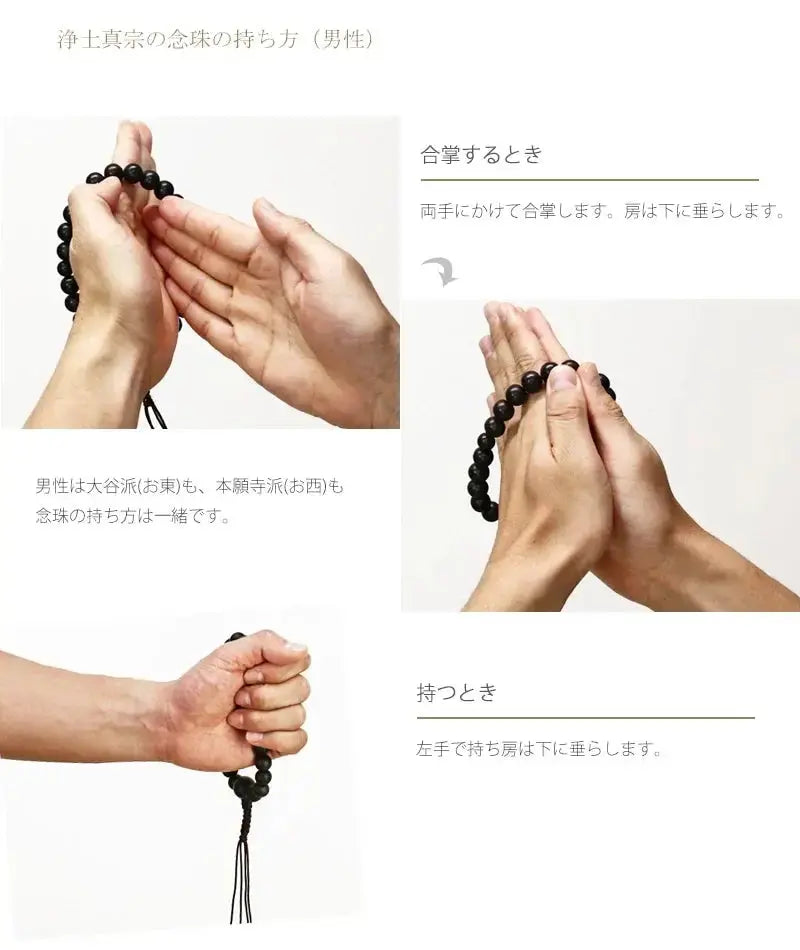 浄土真宗の念珠の持ち方（男性）

合掌するとき

両手にかけて合掌します。房は下に垂らします。

男性は大谷派(お東)も、本願寺派(お西)も念珠の持ち方は一緒です。

持つとき

左手で持ち房は下に垂らします。