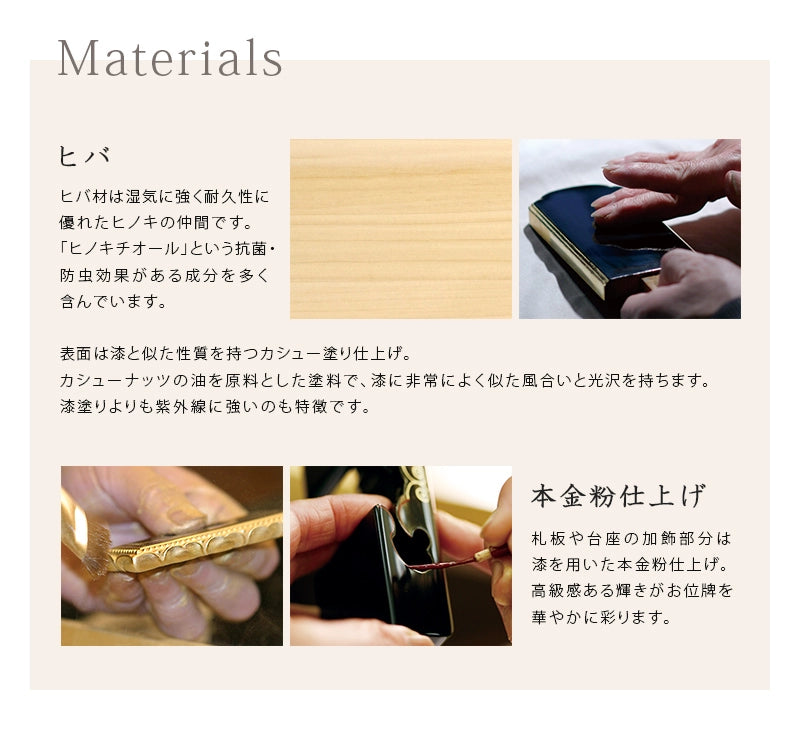 Materials

ヒバ

ヒバ材は湿気に強く耐久性に優れたヒノキの仲間です。「ヒノキチオール」という抗菌・防虫効果がある成分を多く含んでいます。

表面は漆と似た性質を持つカシュー塗り仕上げ。
カシューナッツの油を原料とした塗料で、漆に非常によく似た風合いと光沢を持ちます。
漆塗りよりも紫外線に強いのも特徴です。

本金粉仕上げ

札板や台座の加飾部分は漆を用いた本金粉仕上げ。高級感ある輝きがお位牌を華やかに彩ります。