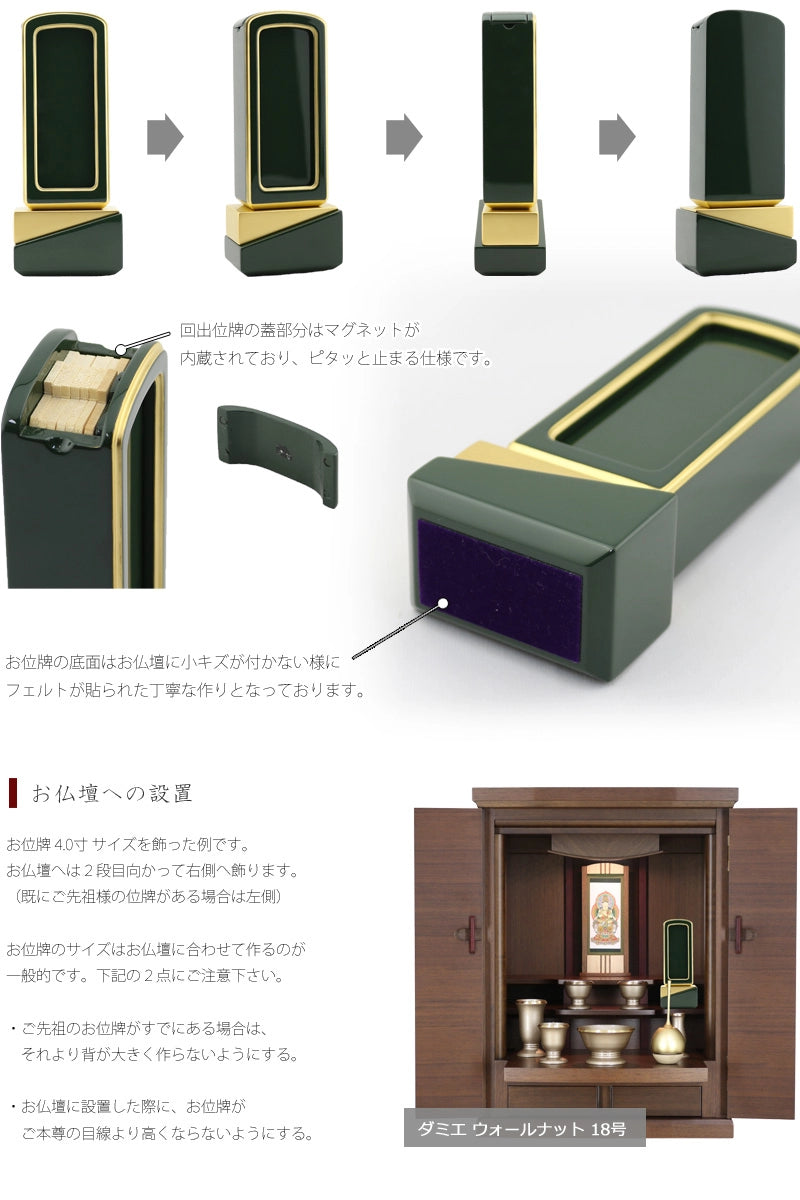 回出位牌の蓋部分はマグネットが内蔵されており、ピタッと止まる仕様です。

お位牌の底面はお仏壇に小キズが付かない様にフェルトが貼られた丁寧な作りとなっております。

お仏壇への設置

お位牌 4.0寸 サイズを飾った例です。
お仏壇へは２段目向かって右側へ飾ります。
（既にご先祖様の位牌がある場合は左側）

お位牌のサイズはお仏壇に合わせて作るのが一般的です。下記の２点にご注意下さい。

・ご先祖のお位牌がすでにある場合は、それより背が大きく作らないようにする。

・お仏壇に設置した際に、お位牌がご本尊の目線より高くならないようにする。

ダミエ ウォールナット 18号