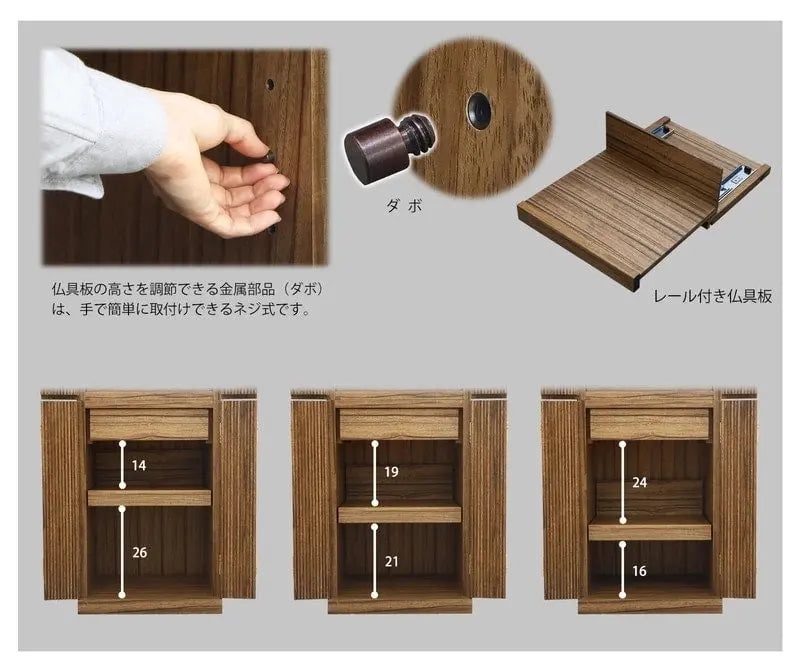 ダ ボ

仏具板の高さを調節できる金属部品（ダボ）は、手で簡単に取付けできるネジ式です。

レール付き仏具板

14

26

19

21

24

16