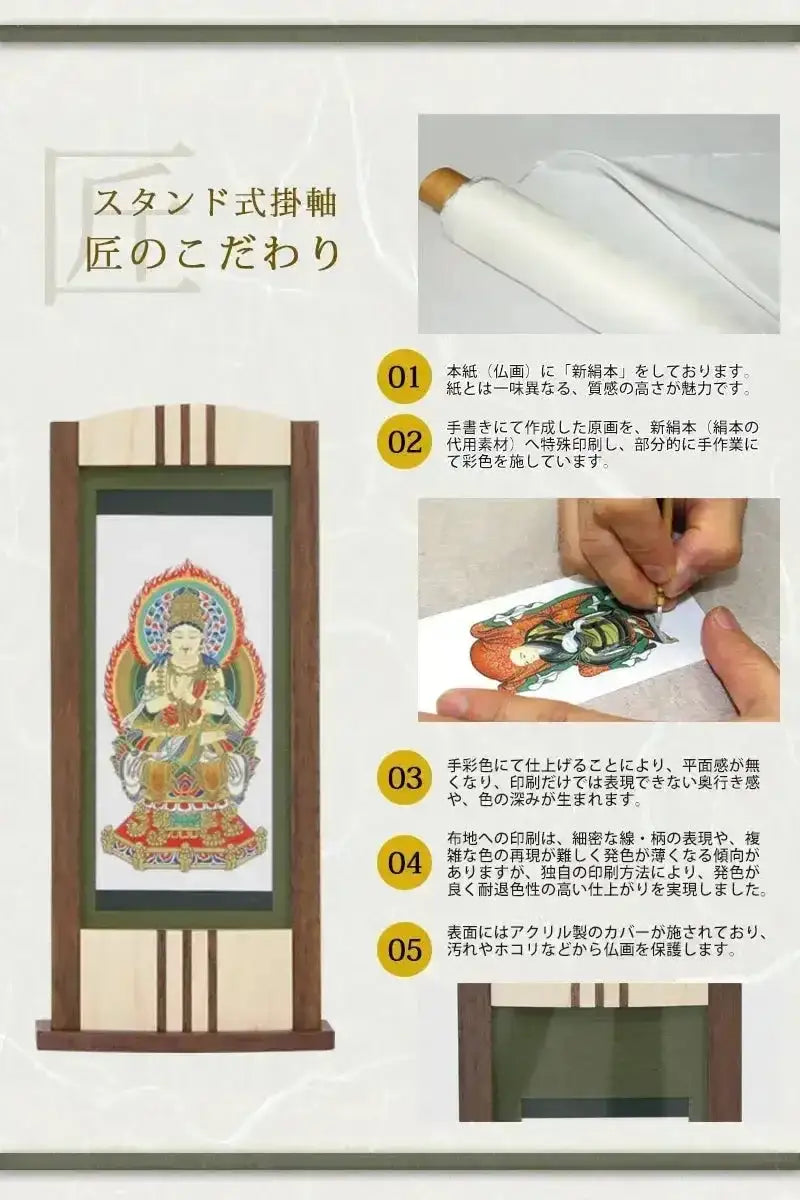 匠

スタンド式掛軸
匠のこだわり

01 本紙（仏画）に「新絹本」をしております。紙とは一味異なる、質感の高さが魅力です。

02 手書きにて作成した原画を、新絹本（絹本の代用素材）へ特殊印刷し、部分的に手作業にて彩色を施しています。

03 手彩色にて仕上げることにより、平面感が無くなり、印刷だけでは表現できない奥行き感や、色の深みが生まれます。

04 布地への印刷は、細密な線・柄の表現や、複雑な色の再現が難しく発色が薄くなる傾向がありますが、独自の印刷方法により、発色が良く耐退色性の高い仕上がりを実現しました。

05 表面にはアクリル製のカバーが施されており、汚れやホコリなどから仏画を保護します。