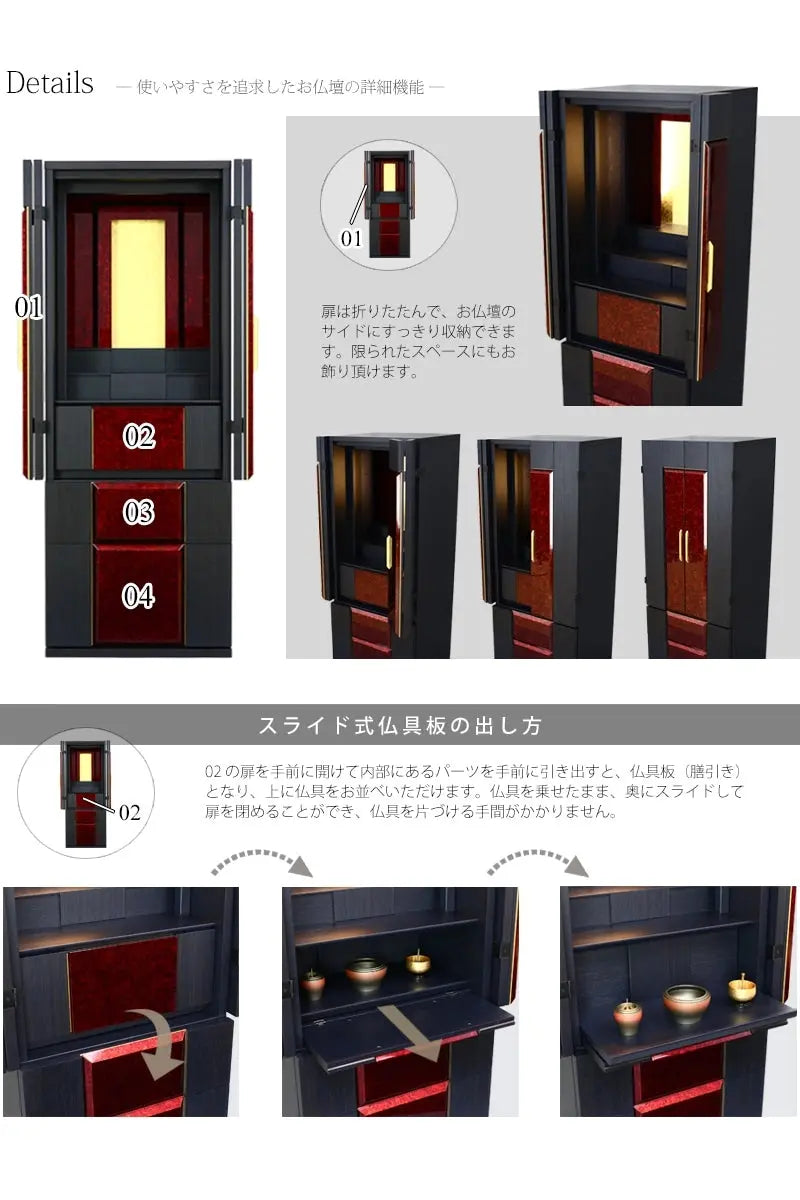 Details — 使いやすさを追求したお仏壇の詳細機能 —

01

02

03

04

01

扉は折りたたんで、お仏壇のサイドにすっきり収納できます。限られたスペースにもお飾り頂けます。

スライド式仏具板の出し方

02

02 の扉を手前に開けて内部にあるパーツを手前に引き出すと、仏具板（膳引き）となり、上に仏具をお並べいただけます。仏具を乗せたまま、奥にスライドして扉を閉めることができ、仏具を片づける手間がかかりません。