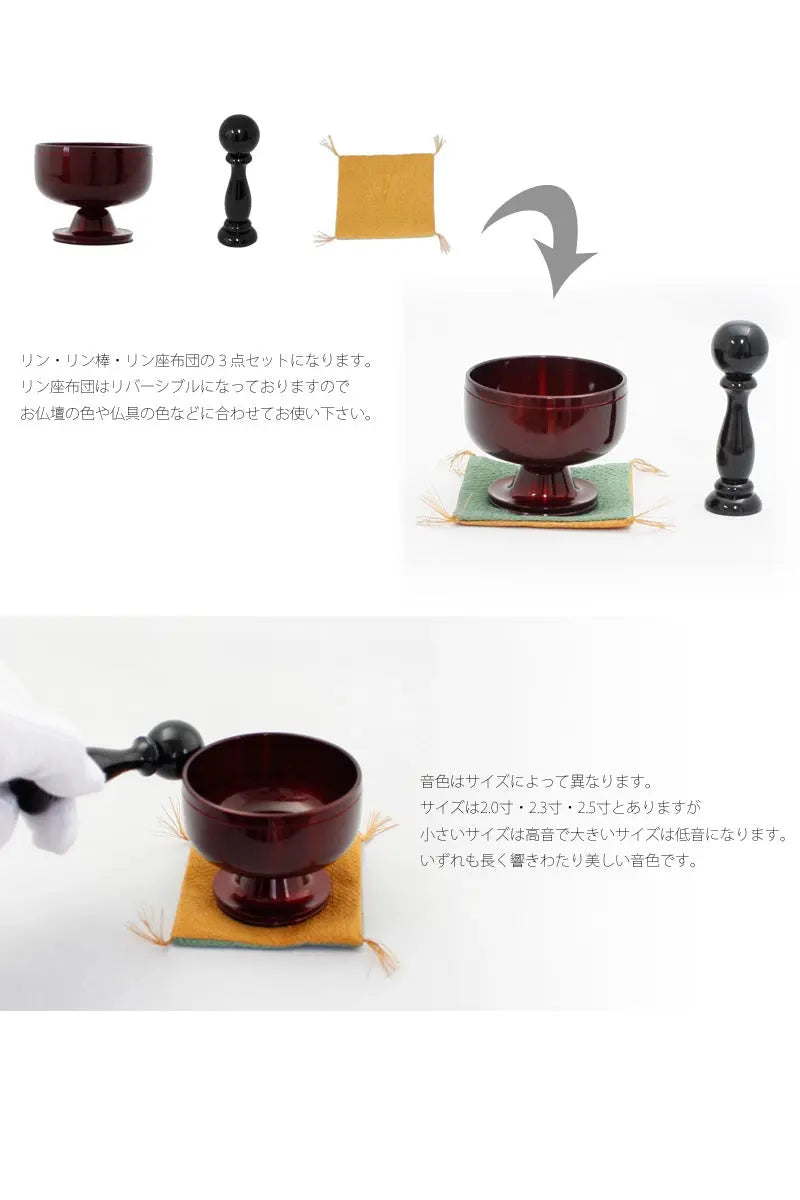 リン・リン棒・リン座布団の３点セットになります。
リン座布団はリバーシブルになっておりますので
お仏壇の色や仏具の色などに合わせてお使い下さい。

音色はサイズによって異なります。
サイズは2.0寸・2.3寸・2.5寸とありますが
小さいサイズは高音で大きいサイズは低音になります。
いずれも長く響きわたり美しい音色です。