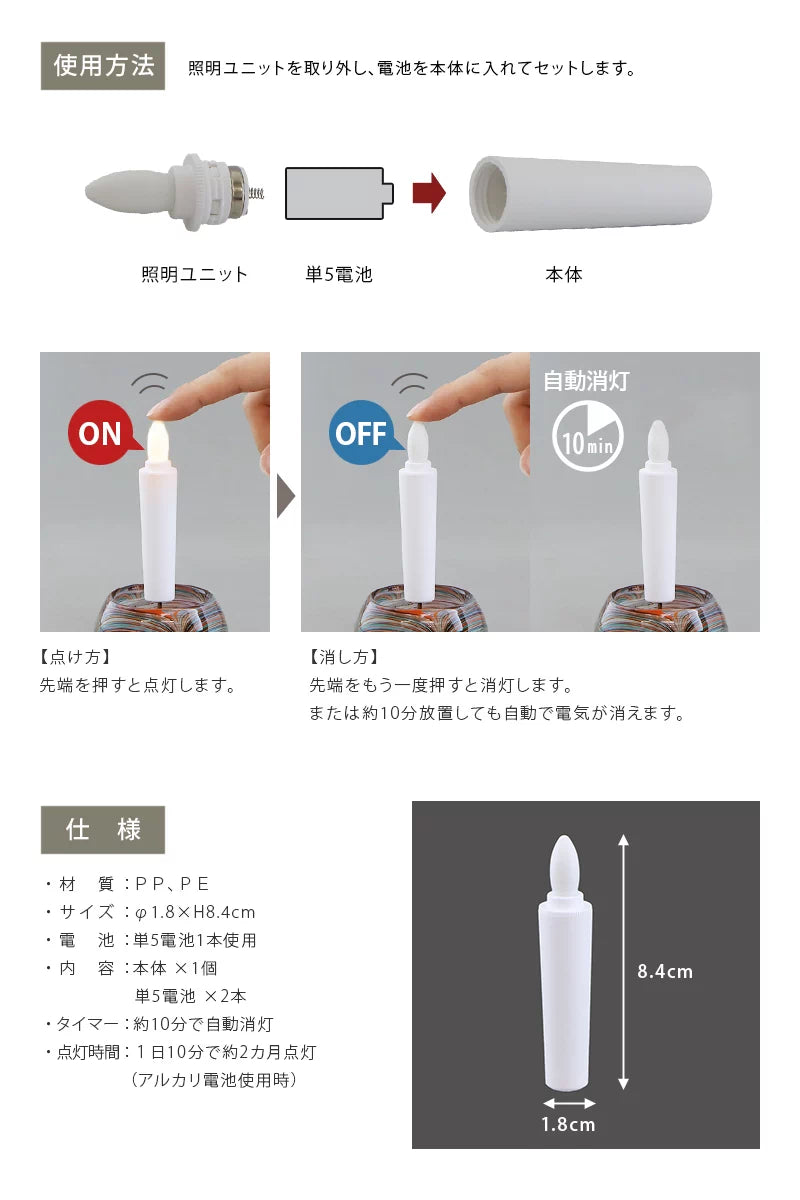 使用方法

照明ユニットを取り外し、電池を本体に入れてセットします。

照明ユニット

単5電池

本体

ON

OFF

自動消灯

10min

【点け方】
先端を押すと点灯します。

【消し方】
先端をもう一度押すと消灯します。
または約10分放置しても自動で電気が消えます。

仕　様

・材　質：ＰＰ、ＰＥ
・サイズ：φ1.8×H8.4cm
・電　池：単5電池1本使用
・内　容：本体 ×1個
単5電池 ×2本
・タイマー：約10分で自動消灯
・点灯時間：１日10分で約2カ月点灯
（アルカリ電池使用時）

8.4cm

1.8cm