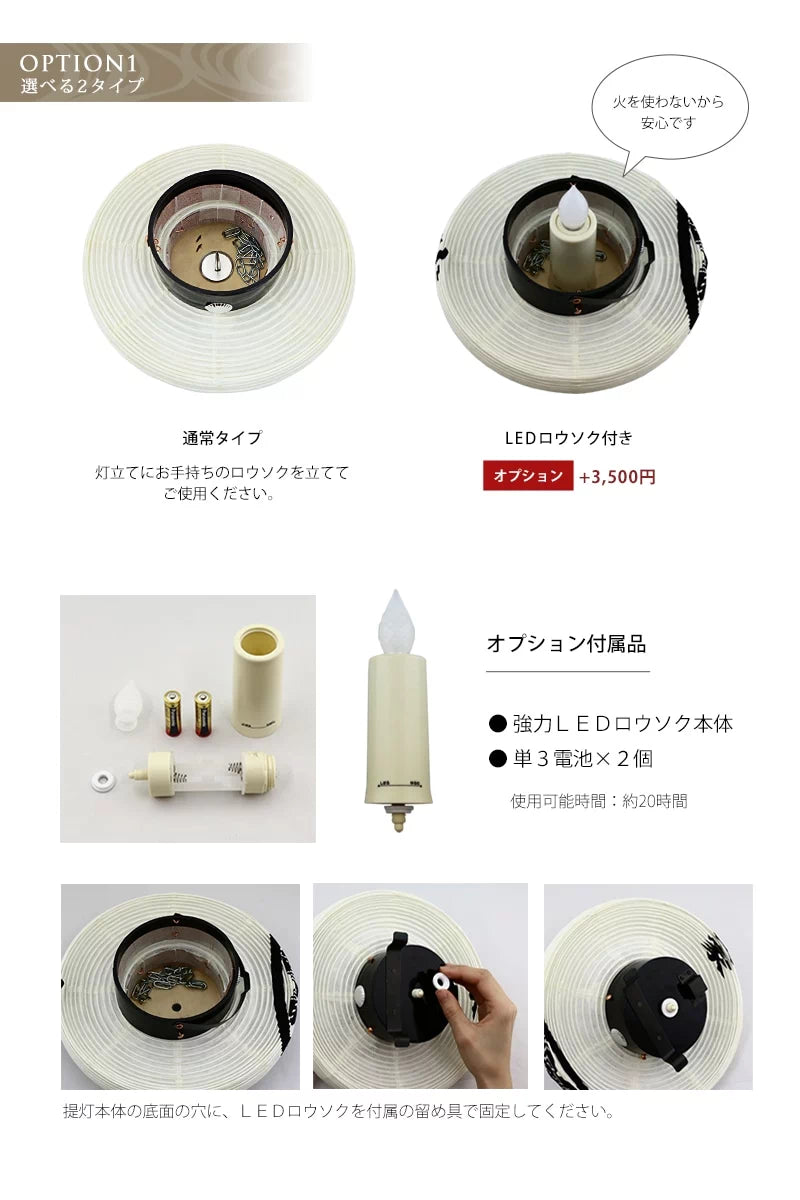 OPTION1
選べる2タイプ

火を使わないから安心です

通常タイプ

灯立てにお手持ちのロウソクを立ててご使用ください。

LEDロウソク付き

オプション +3,500円

オプション付属品

● 強力ＬＥＤロウソク本体
● 単３電池×２個

使用可能時間：約20時間

提灯本体の底面の穴に、ＬＥＤロウソクを付属の留め具で固定してください。