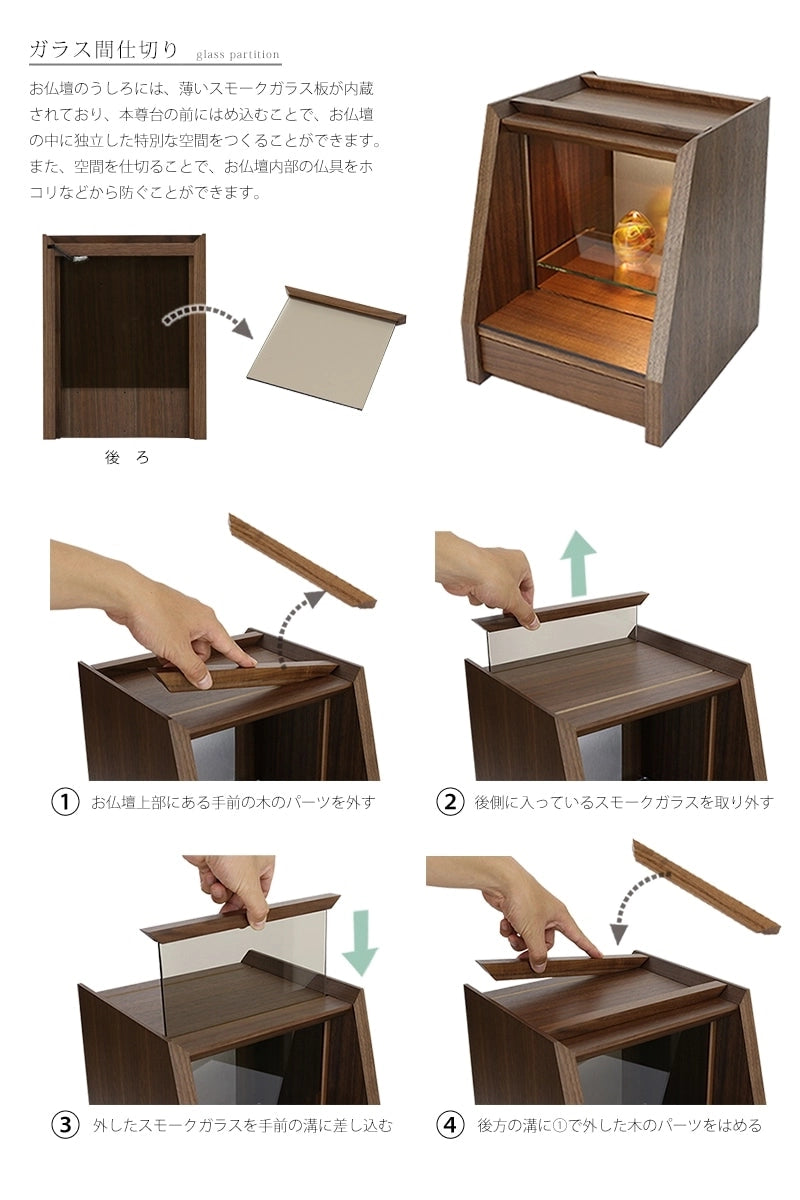 ガラス間仕切り glass partition

お仏壇のうしろには、薄いスモークガラス板が内蔵されており、本尊台の前にはめ込むことで、お仏壇の中に独立した特別な空間をつくることができます。また、空間を仕切ることで、お仏壇内部の仏具をホコリなどから防ぐことができます。

後 ろ

1 お仏壇上部にある手前の木のパーツを外す

2 後側に入っているスモークガラスを取り外す

3 外したスモークガラスを手前の溝に差し込む

4 後方の溝に①で外した木のパーツをはめる