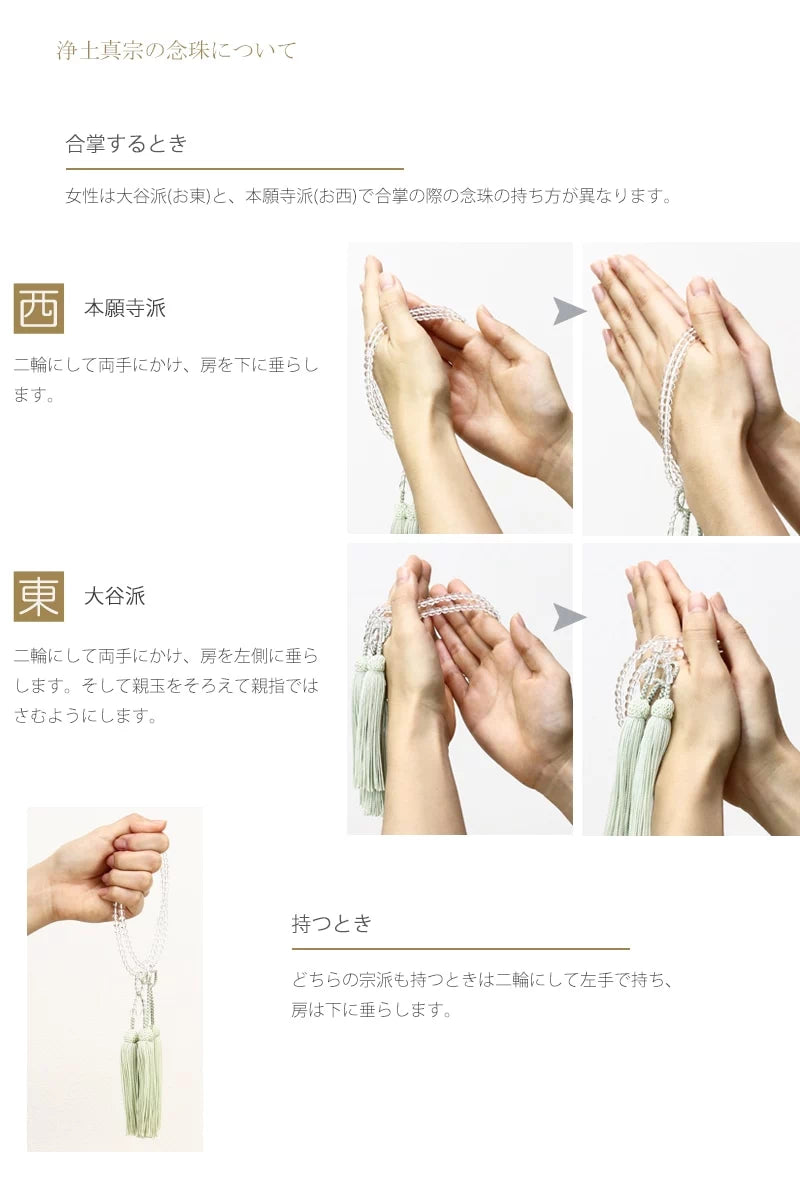 浄土真宗の念珠について

合掌するとき

女性は大谷派(お東)と、本願寺派(お西)で合掌の際の念珠の持ち方が異なります。

西 本願寺派

二輪にして両手にかけ、房を下に垂らします。

東 大谷派

二輪にして両手にかけ、房を左側に垂らします。そして親玉をそろえて親指ではさむようにします。

持つとき

どちらの宗派も持つときは二輪にして左手で持ち、房は下に垂らします。