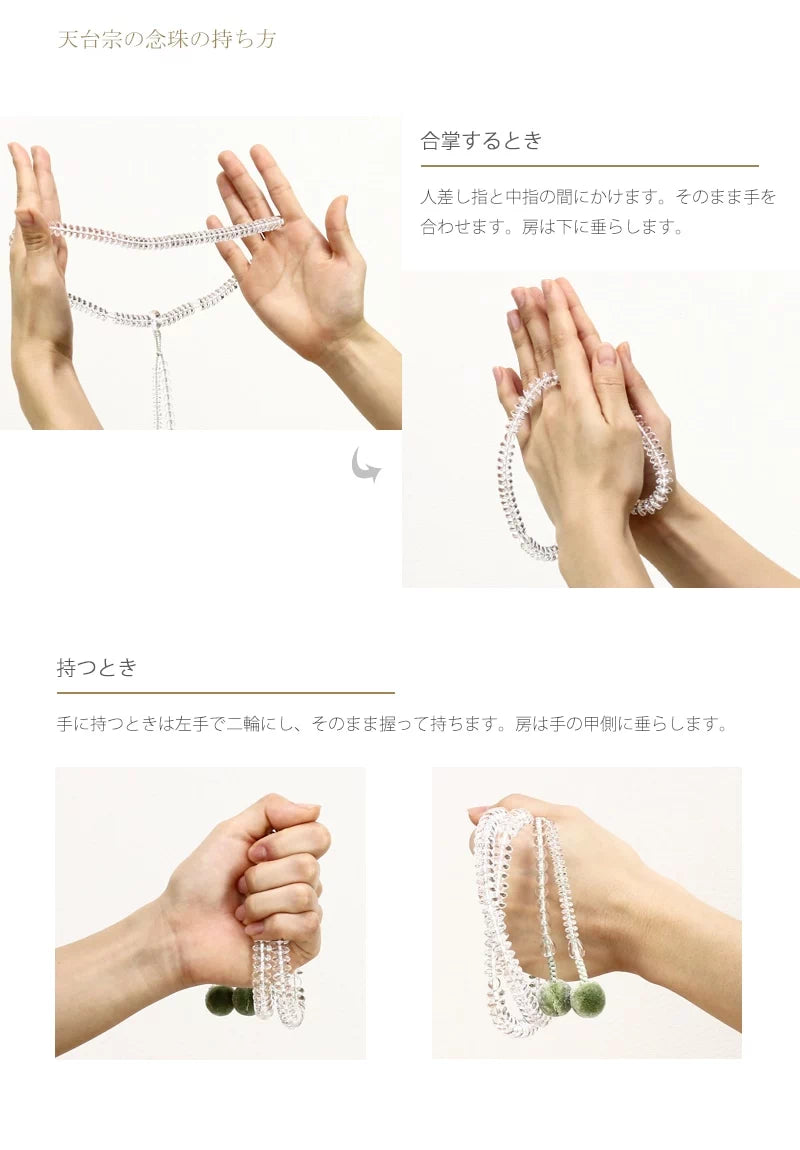 天台宗の念珠の持ち方

合掌するとき

人差し指と中指の間にかけます。そのまま手を合わせます。房は下に垂らします。

持つとき

手に持つときは左手で二輪にし、そのまま握って持ちます。房は手の甲側に垂らします。