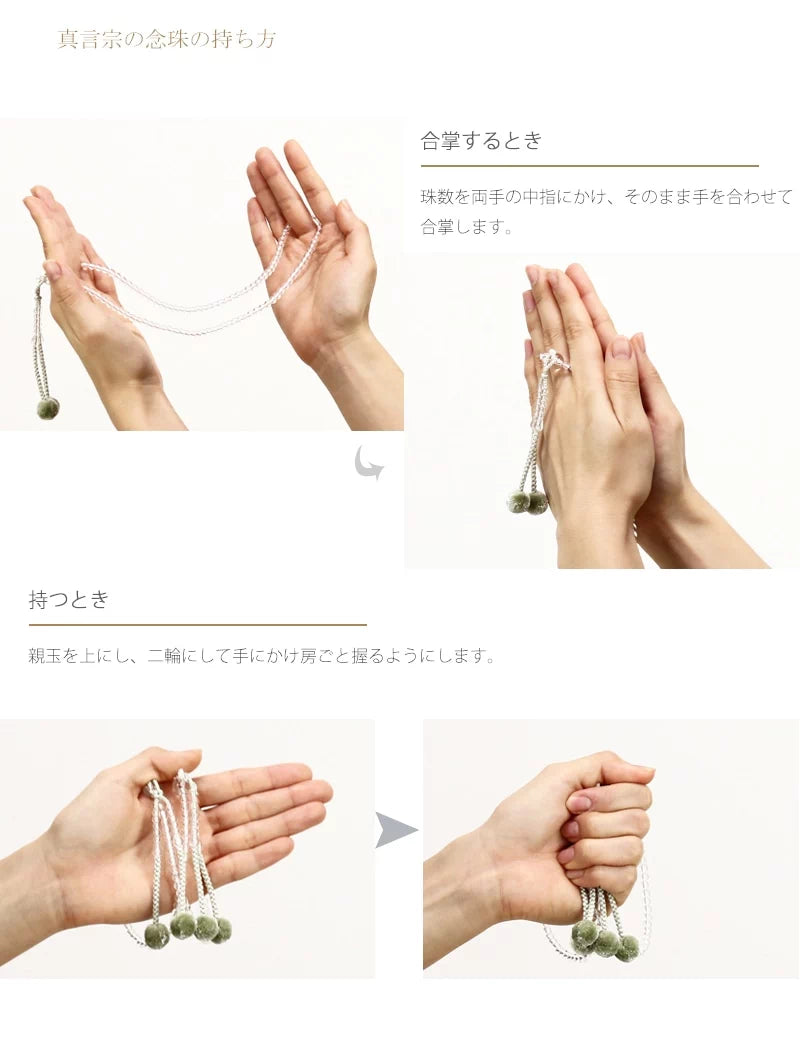 真言宗の念珠の持ち方

合掌するとき

珠数を両手の中指にかけ、そのまま手を合わせて合掌します。

持つとき

親玉を上にし、二輪にして手にかけ房ごと握るようにします。