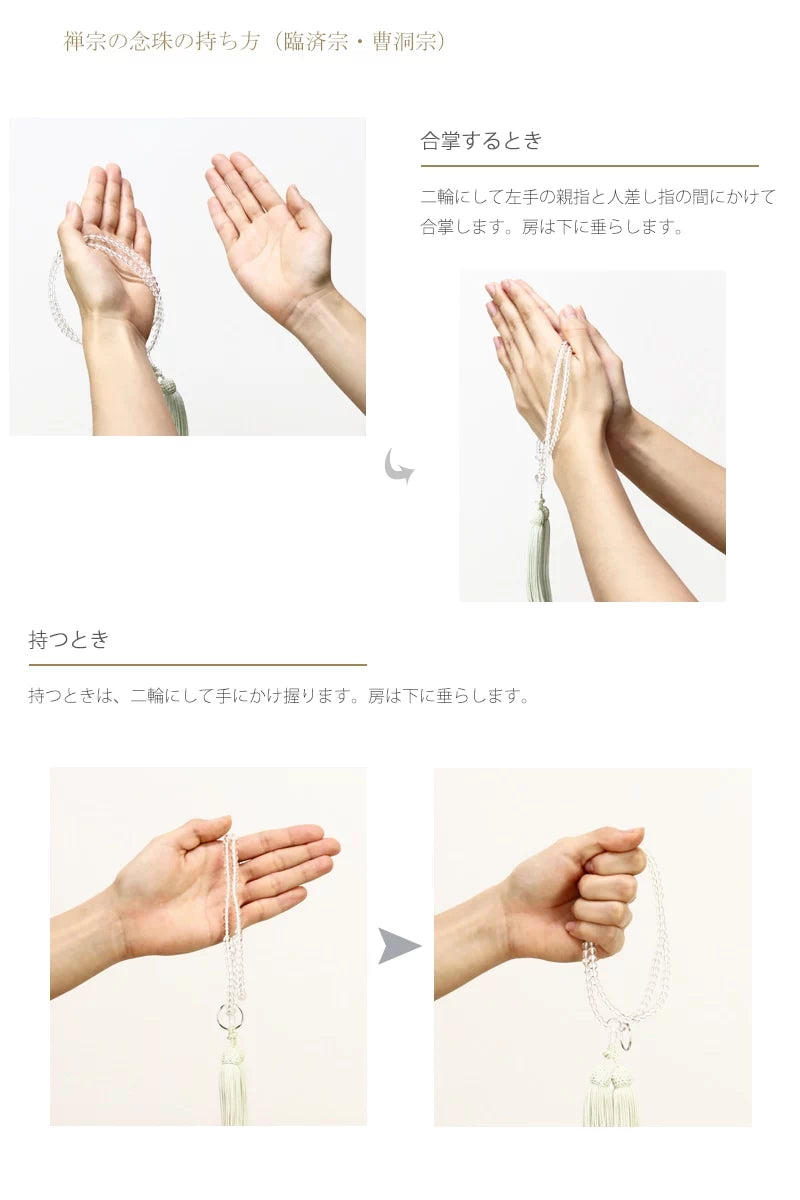 禅宗の念珠の持ち方（臨済宗・曹洞宗）

合掌するとき

二輪にして左手の親指と人差し指の間にかけて合掌します。房は下に垂らします。

持つとき

持つときは、二輪にして手にかけ握ります。房は下に垂らします。