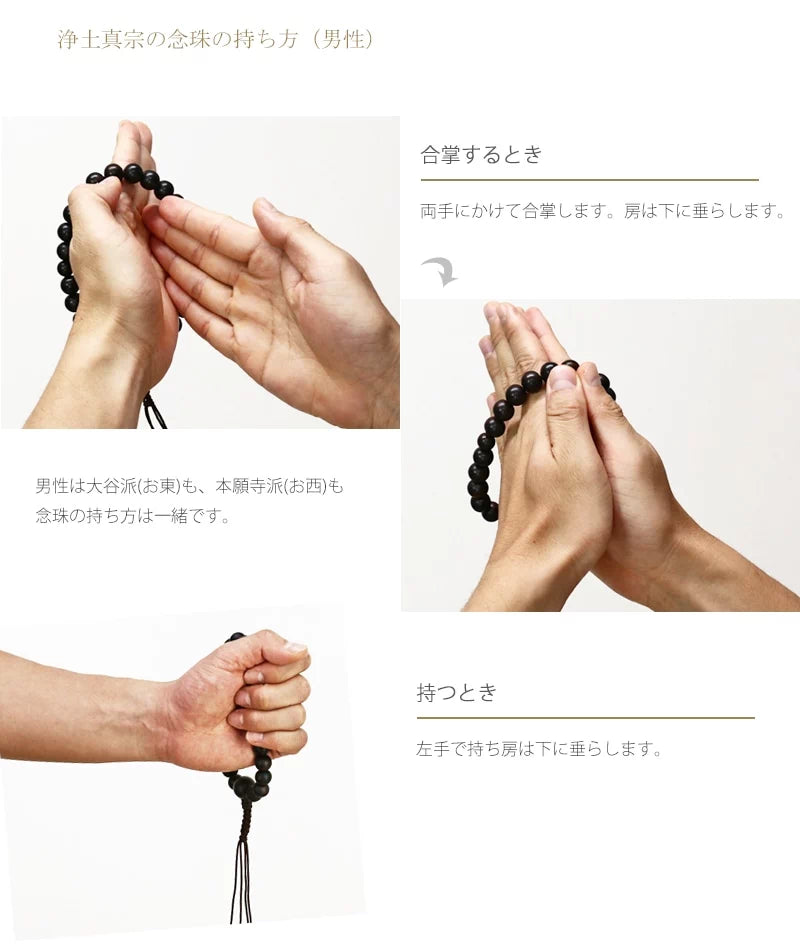 浄土真宗の念珠の持ち方（男性）

合掌するとき

両手にかけて合掌します。房は下に垂らします。

男性は大谷派(お東)も、本願寺派(お西)も念珠の持ち方は一緒です。

持つとき

左手で持ち房は下に垂らします。