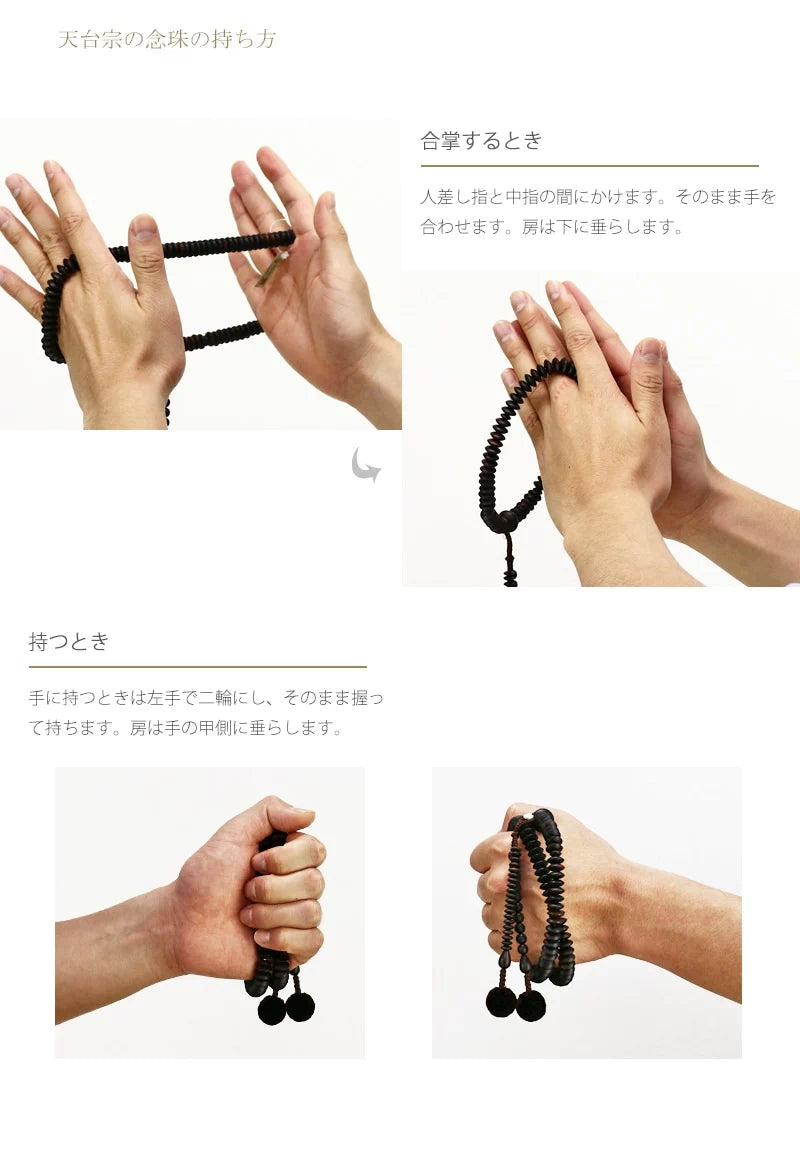 天台宗の念珠の持ち方

合掌するとき

人差し指と中指の間にかけます。そのまま手を合わせます。房は下に垂らします。

持つとき

手に持つときは左手で二輪にし、そのまま握って持ちます。房は手の甲側に垂らします。