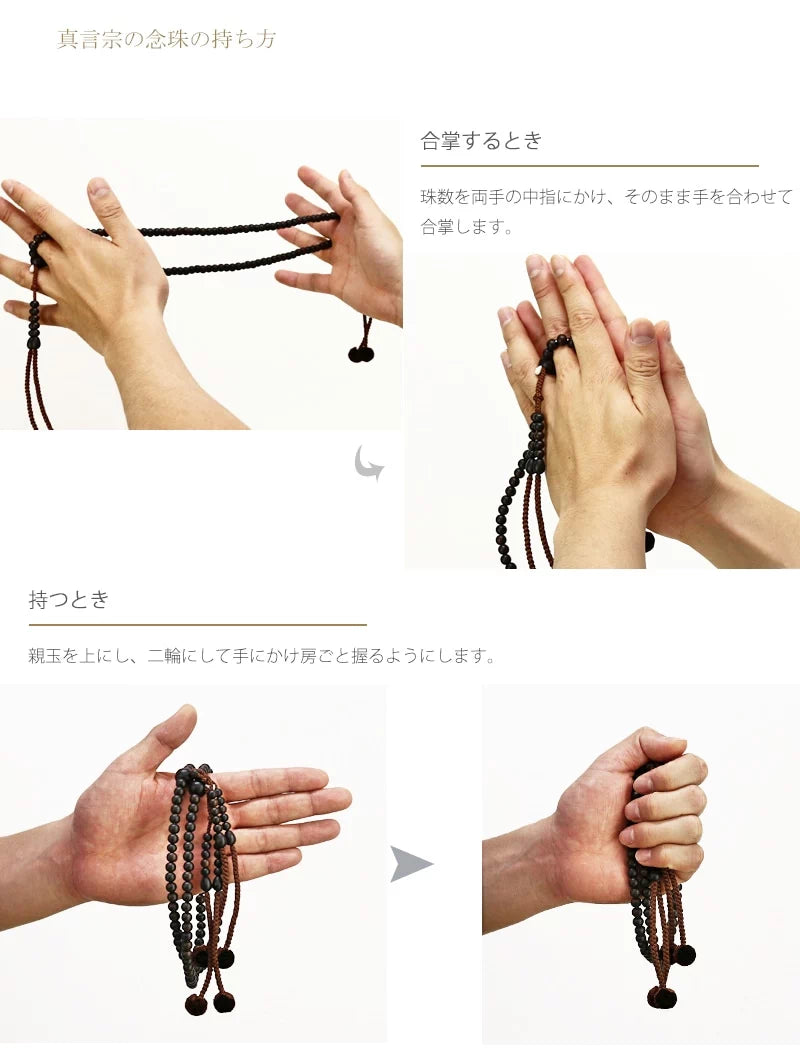 真言宗の念珠の持ち方

合掌するとき

珠数を両手の中指にかけ、そのまま手を合わせて合掌します。

持つとき

親玉を上にし、二輪にして手にかけ房ごと握るようにします。