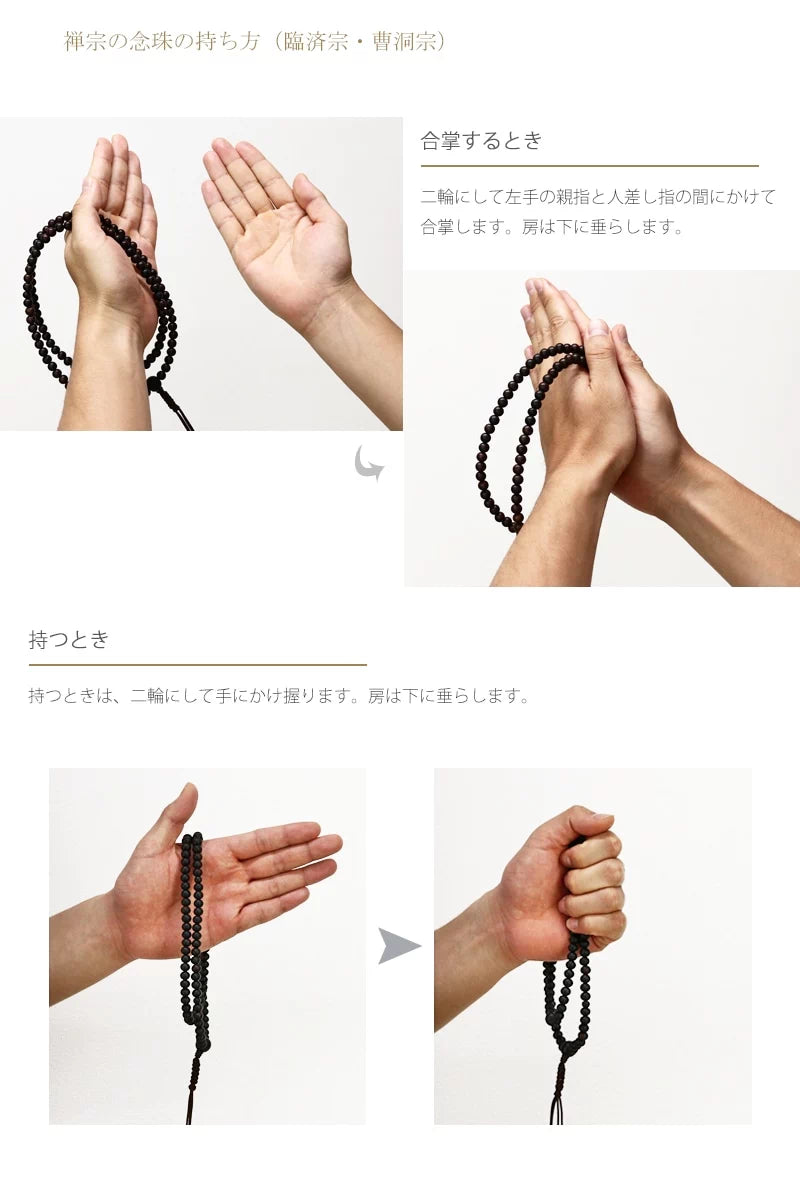 禅宗の念珠の持ち方（臨済宗・曹洞宗）

合掌するとき

二輪にして左手の親指と人差し指の間にかけて合掌します。房は下に垂らします。

持つとき

持つときは、二輪にして手にかけ握ります。房は下に垂らします。