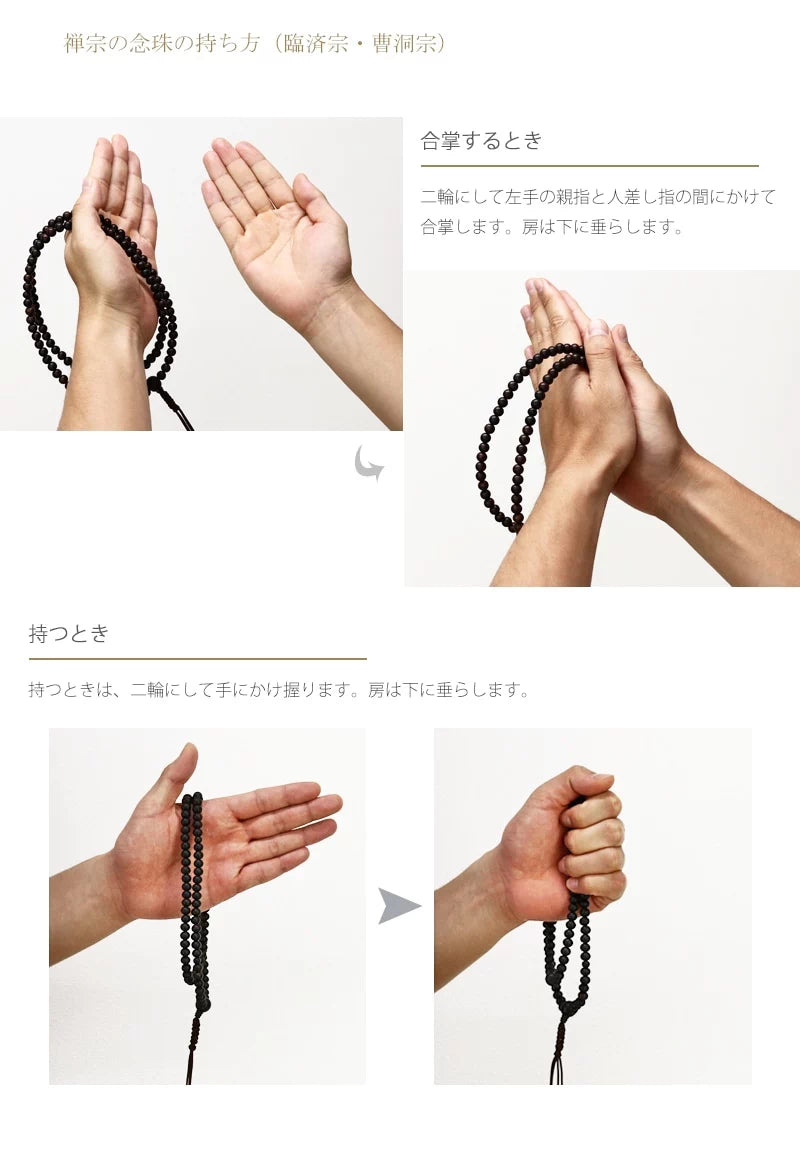 禅宗の念珠の持ち方（臨済宗・曹洞宗）

合掌するとき

二輪にして左手の親指と人差し指の間にかけて合掌します。房は下に垂らします。

持つとき

持つときは、二輪にして手にかけ握ります。房は下に垂らします。