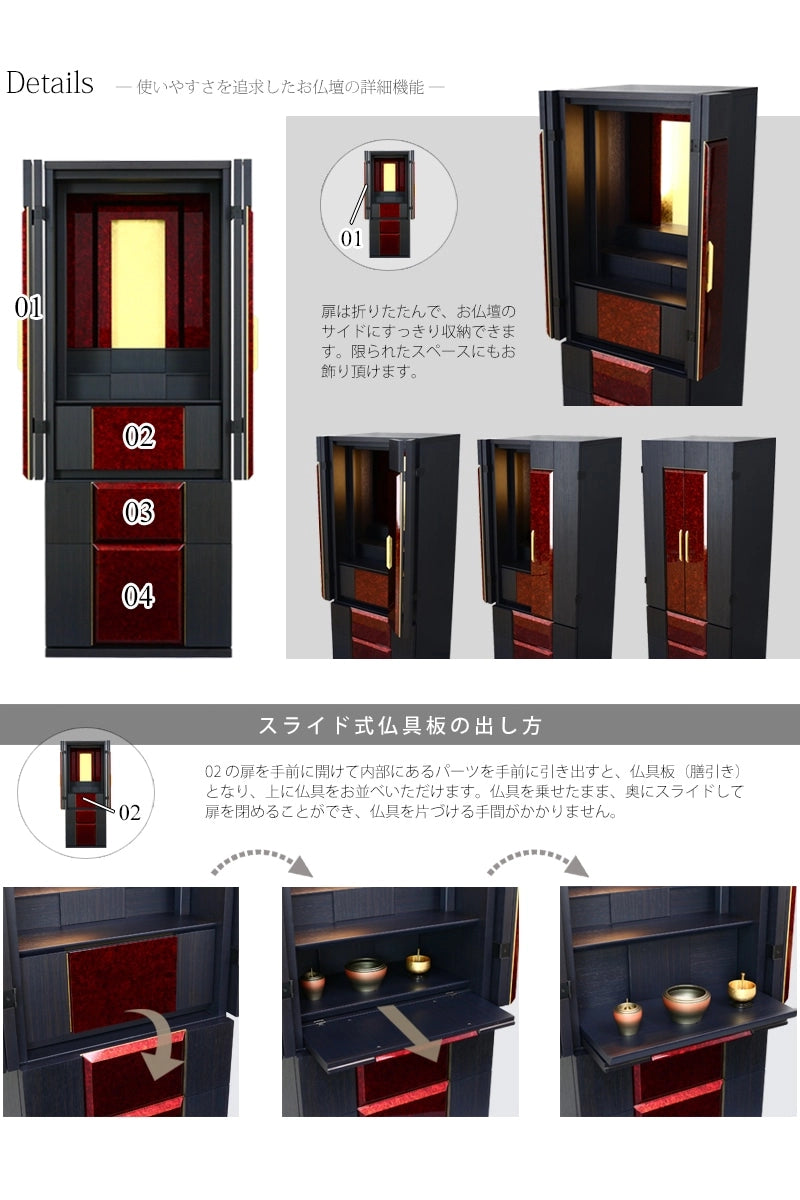 Details — 使いやすさを追求したお仏壇の詳細機能 —

01

02

03

04

01

扉は折りたたんで、お仏壇のサイドにすっきり収納できます。限られたスペースにもお飾り頂けます。

スライド式仏具板の出し方

02

02 の扉を手前に開けて内部にあるパーツを手前に引き出すと、仏具板（膳引き）となり、上に仏具をお並べいただけます。仏具を乗せたまま、奥にスライドして扉を閉めることができ、仏具を片づける手間がかかりません。