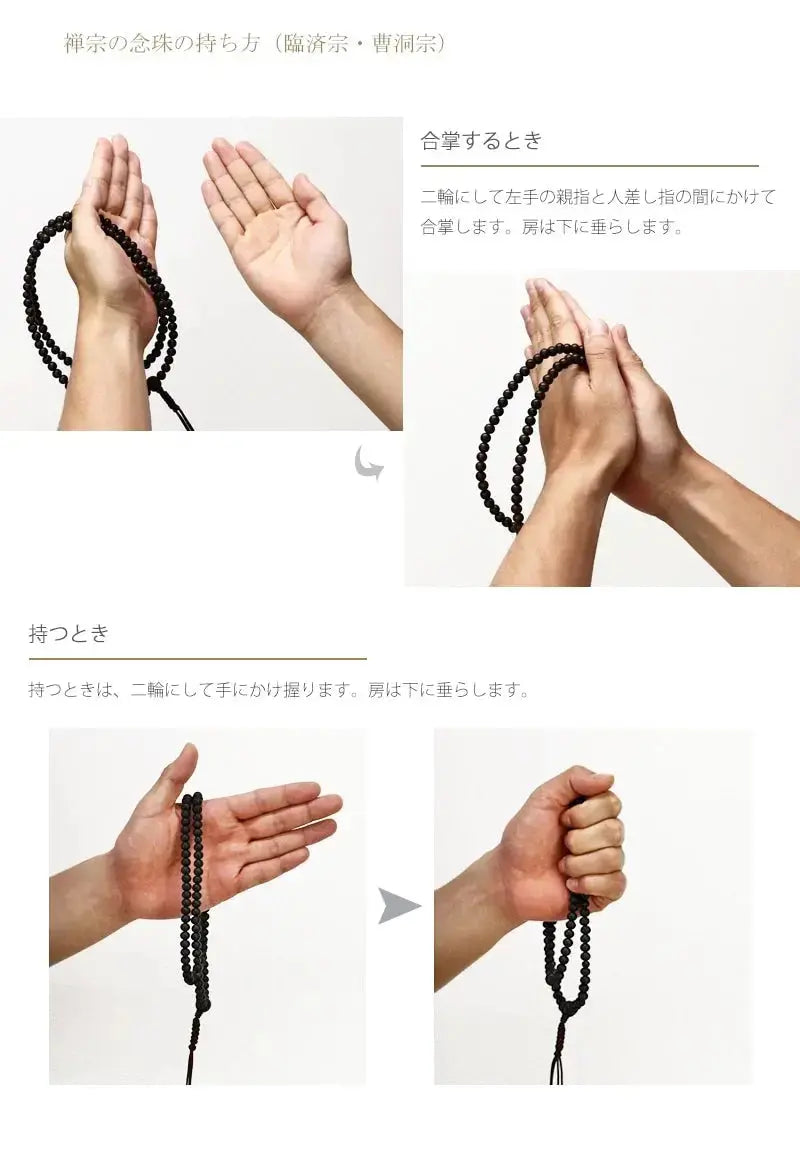 禅宗の念珠の持ち方（臨済宗・曹洞宗）

合掌するとき

二輪にして左手の親指と人差し指の間にかけて合掌します。房は下に垂らします。

持つとき

持つときは、二輪にして手にかけ握ります。房は下に垂らします。