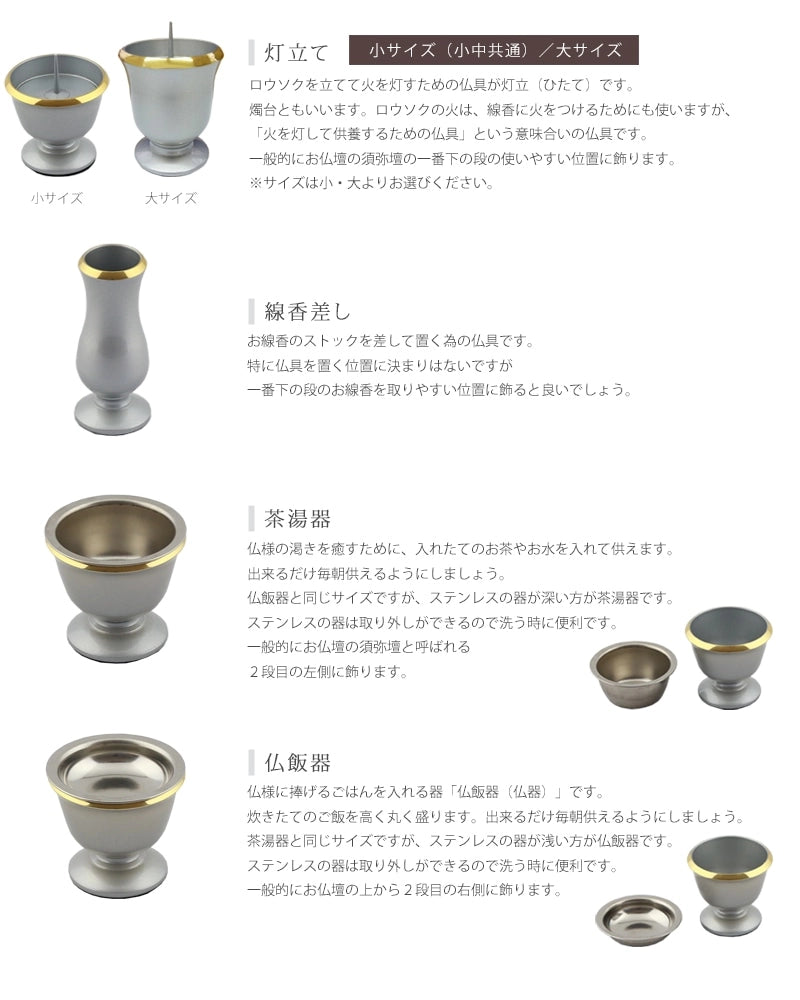 灯立て　小サイズ（小中共通）／大サイズ

ロウソクを立てて火を灯すための仏具が灯立（ひたて）です。
燭台ともいいます。ロウソクの火は、線香に火をつけるためにも使いますが、
「火を灯して供養するための仏具」という意味合いの仏具です。
一般的にお仏壇の須弥壇の一番下の段の使いやすい位置に飾ります。
※サイズは小・大よりお選びください。

小サイズ　大サイズ

線香差し

お線香のストックを差して置く為の仏具です。
特に仏具を置く位置に決まりはないですが
一番下の段のお線香を取りやすい位置に飾ると良いでしょう。

茶湯器

仏様の渇きを癒すために、入れたてのお茶やお水を入れて供えます。
出来るだけ毎朝供えるようにしましょう。
仏飯器と同じサイズですが、ステンレスの器が深い方が茶湯器です。
ステンレスの器は取り外しができるので洗う時に便利です。
一般的にお仏壇の須弥壇と呼ばれる
２段目の左側に飾ります。

仏飯器

仏様に捧げるごはんを入れる器「仏飯器（仏器）」です。
炊きたてのご飯を高く丸く盛ります。出来るだけ毎朝供えるようにしましょう。
茶湯器と同じサイズですが、ステンレスの器が浅い方が仏飯器です。
ステンレスの器は取り外しができるので洗う時に便利です。
一般的にお仏壇の上から２段目の右側に飾ります。