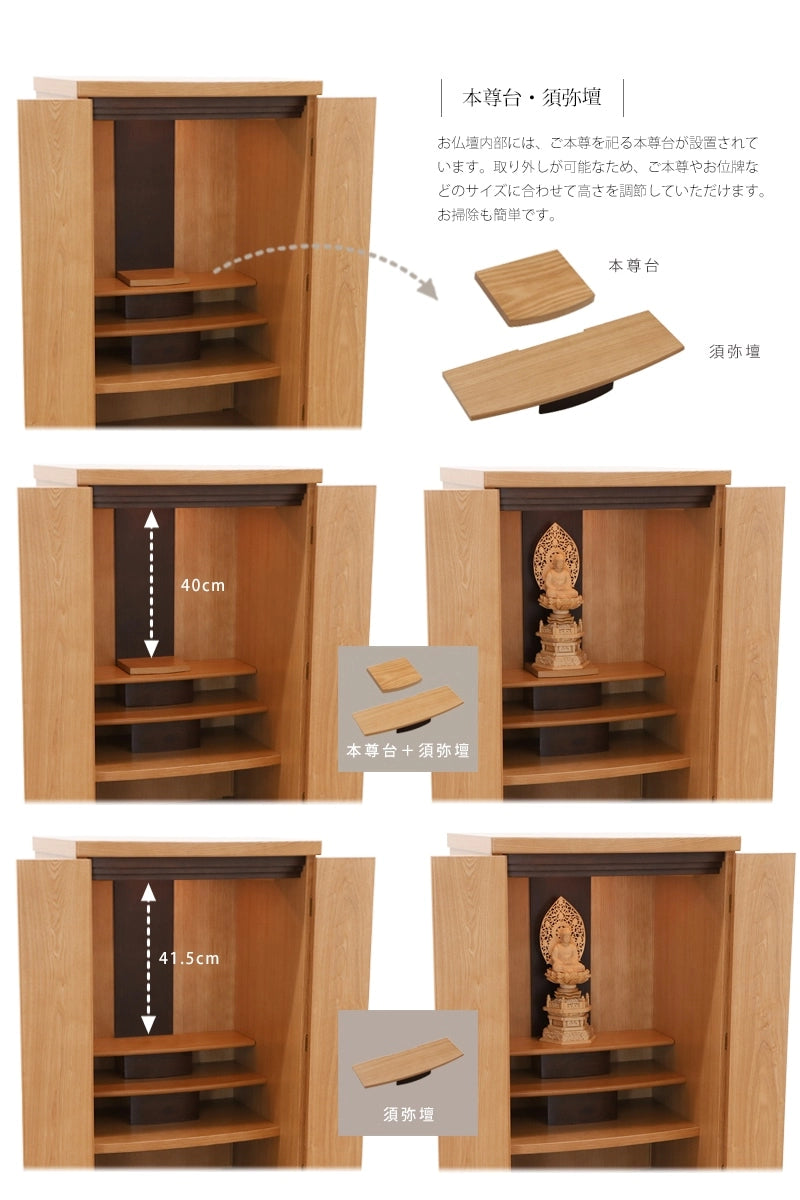 本尊台・須弥壇

お仏壇内部には、ご本尊を祀る本尊台が設置されています。取り外しが可能なため、ご本尊やお位牌などのサイズに合わせて高さを調節していただけます。お掃除も簡単です。

本尊台

須弥壇

40cm

本尊台＋須弥壇

41.5cm

須弥壇