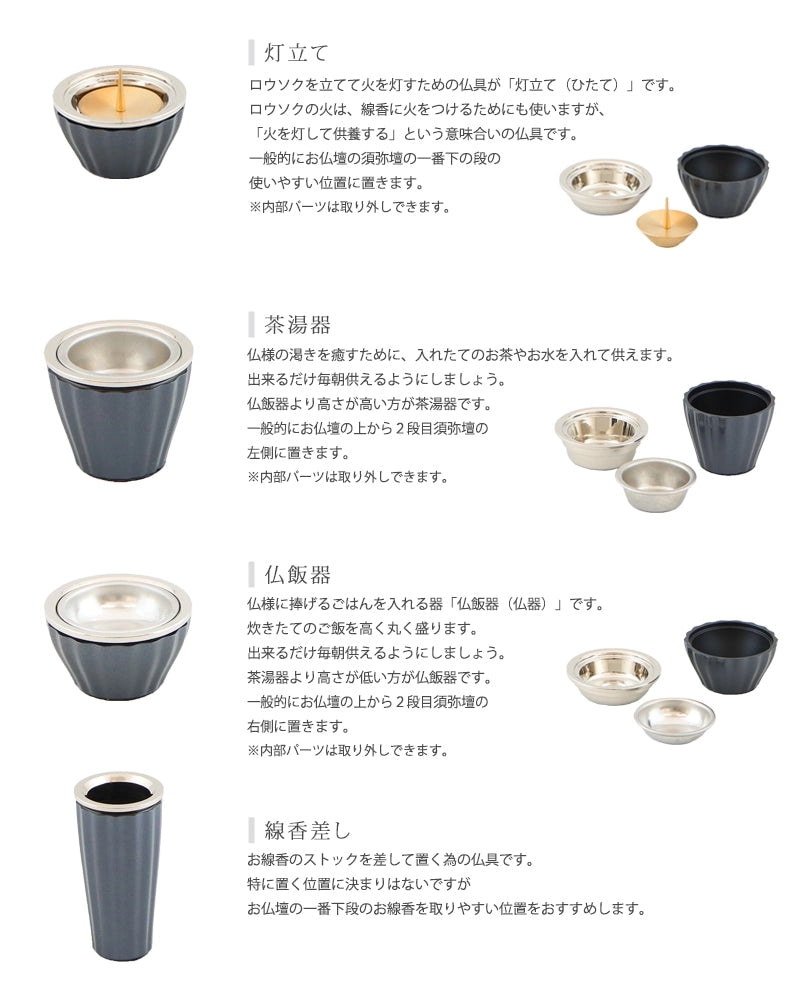 灯立て

ロウソクを立てて火を灯すための仏具が「灯立て（ひたて）」です。
ロウソクの火は、線香に火をつけるためにも使いますが、
「火を灯して供養する」という意味合いの仏具です。
一般的にお仏壇の須弥壇の一番下の段の
使いやすい位置に置きます。
※内部パーツは取り外しできます。

茶湯器

仏様の渇きを癒すために、入れたてのお茶やお水を入れて供えます。
出来るだけ毎朝供えるようにしましょう。
仏飯器より高さが高い方が茶湯器です。
一般的にお仏壇の上から２段目須弥壇の
左側に置きます。
※内部パーツは取り外しできます。

仏飯器

仏様に捧げるごはんを入れる器「仏飯器（仏器）」です。
炊きたてのご飯を高く丸く盛ります。
出来るだけ毎朝供えるようにしましょう。
茶湯器より高さが低い方が仏飯器です。
一般的にお仏壇の上から２段目須弥壇の
右側に置きます。
※内部パーツは取り外しできます。

線香差し

お線香のストックを差して置く為の仏具です。
特に置く位置に決まりはないですが
お仏壇の一番下段のお線香を取りやすい位置をおすすめします。