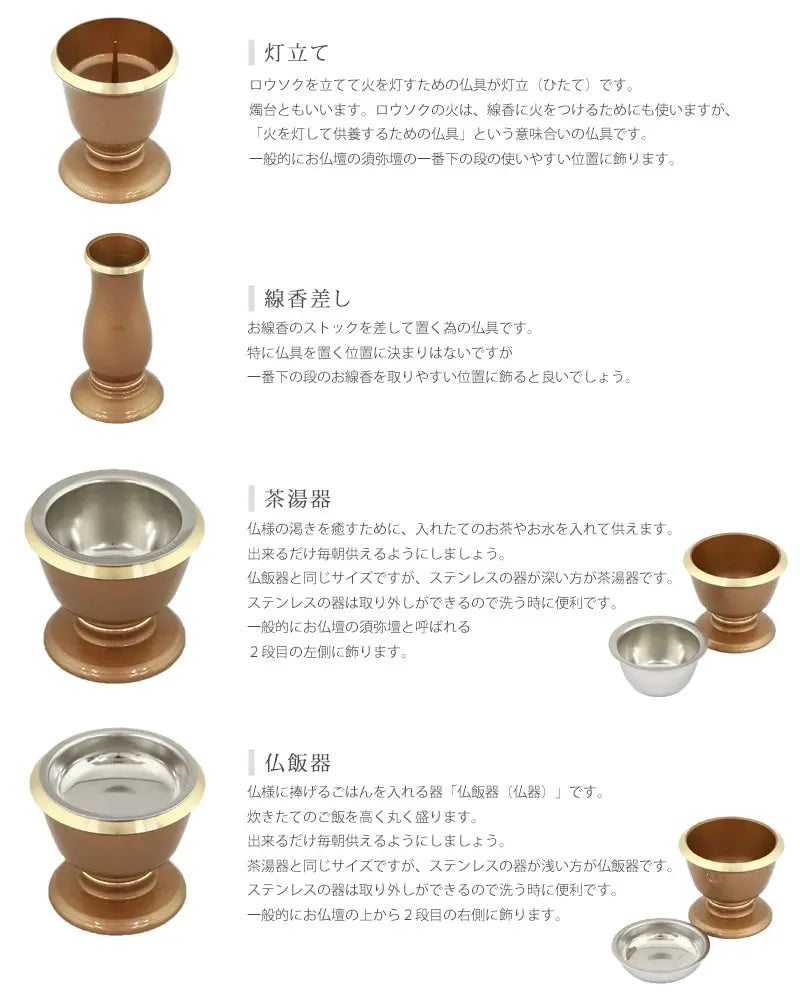 灯立て

ロウソクを立てて火を灯すための仏具が灯立（ひたて）です。
燭台ともいいます。ロウソクの火は、線香に火をつけるためにも使いますが、
「火を灯して供養するための仏具」という意味合いの仏具です。
一般的にお仏壇の須弥壇の一番下の段の使いやすい位置に飾ります。

線香差し

お線香のストックを差して置く為の仏具です。
特に仏具を置く位置に決まりはないですが
一番下の段のお線香を取りやすい位置に飾ると良いでしょう。

茶湯器

仏様の渇きを癒すために、入れたてのお茶やお水を入れて供えます。
出来るだけ毎朝供えるようにしましょう。
仏飯器と同じサイズですが、ステンレスの器が深い方が茶湯器です。
ステンレスの器は取り外しができるので洗う時に便利です。
一般的にお仏壇の須弥壇と呼ばれる
２段目の左側に飾ります。

仏飯器

仏様に捧げるごはんを入れる器「仏飯器（仏器）」です。
炊きたてのご飯を高く丸く盛ります。
出来るだけ毎朝供えるようにしましょう。
茶湯器と同じサイズですが、ステンレスの器が浅い方が仏飯器です。
ステンレスの器は取り外しができるので洗う時に便利です。
一般的にお仏壇の上から２段目の右側に飾ります。