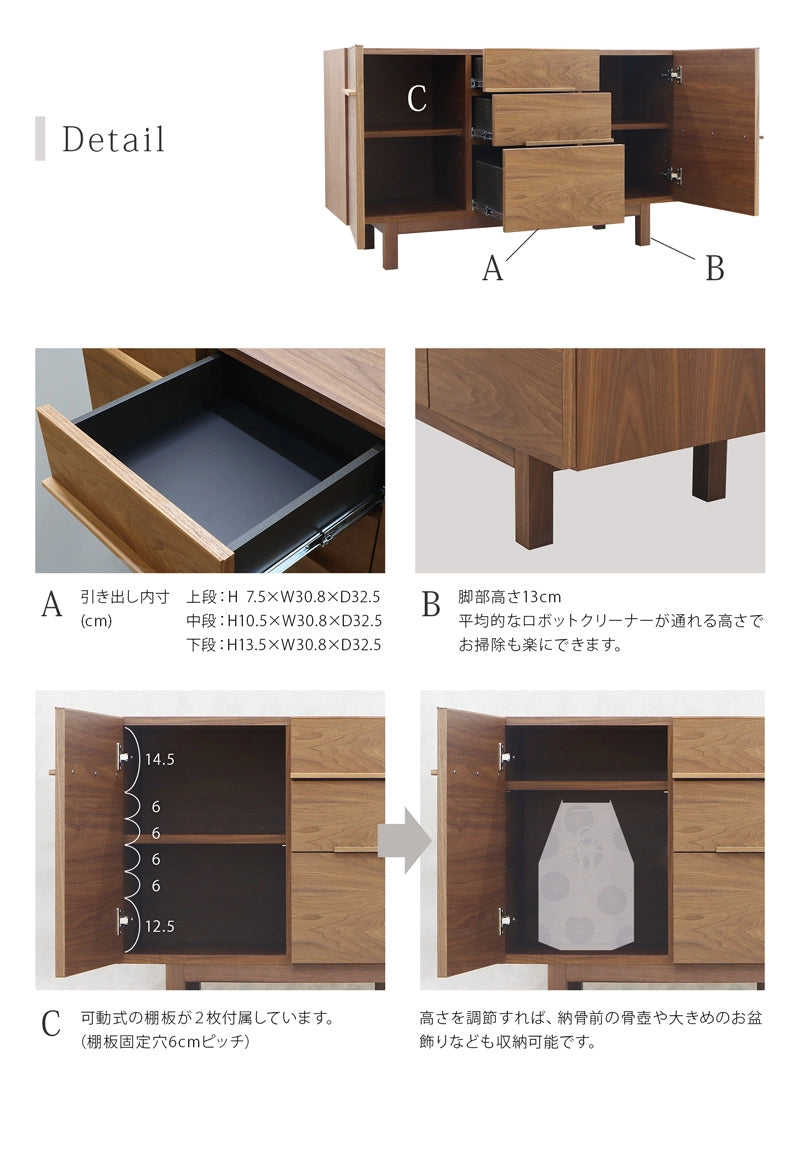 Detail

C

A

B

A 引き出し内寸 (cm)
上段：H 7.5×W30.8×D32.5
中段：H10.5×W30.8×D32.5
下段：H13.5×W30.8×D32.5

B 脚部高さ13cm
平均的なロボットクリーナーが通れる高さでお掃除も楽にできます。

14.5
6
6
6
6
12.5

C 可動式の棚板が２枚付属しています。
（棚板固定穴6cmピッチ）

高さを調節すれば、納骨前の骨壺や大きめのお盆飾りなども収納可能です。