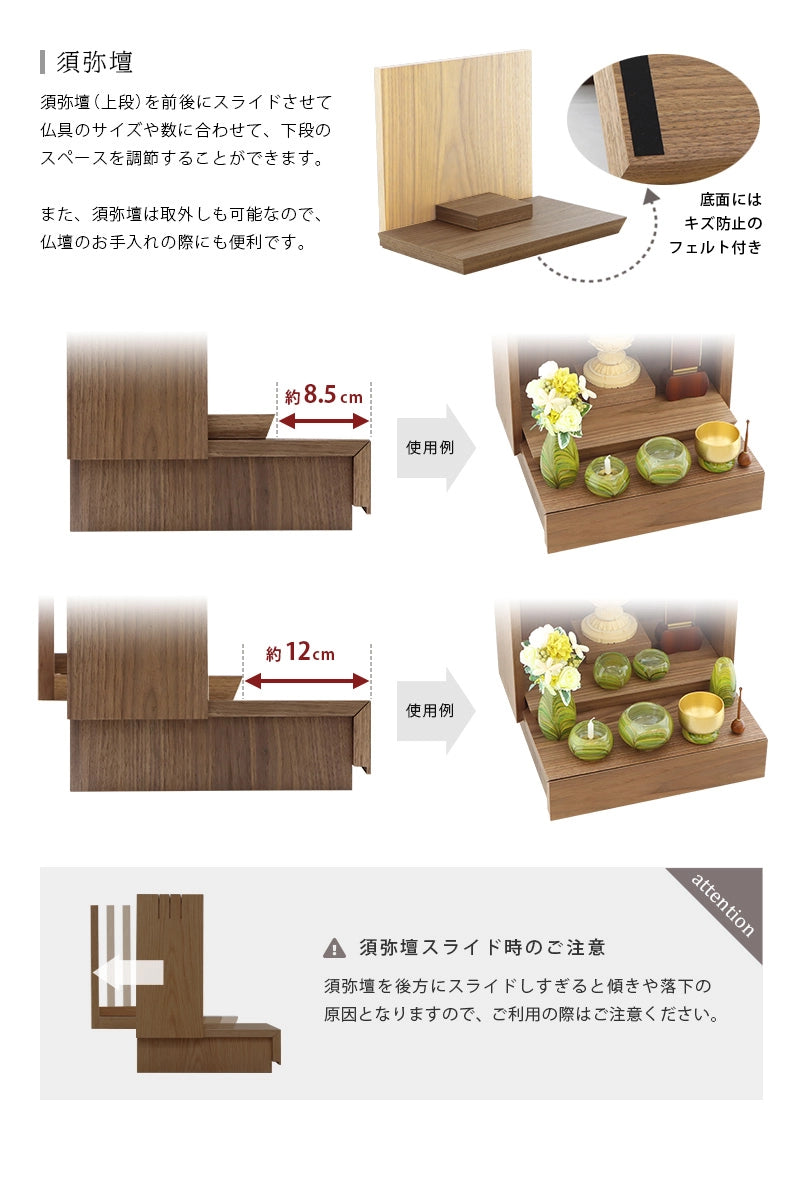 須弥壇

須弥壇（上段）を前後にスライドさせて仏具のサイズや数に合わせて、下段のスペースを調節することができます。

また、須弥壇は取外しも可能なので、仏壇のお手入れの際にも便利です。

底面には
キズ防止の
フェルト付き

約8.5cm

使用例

約12cm

使用例

attention

須弥壇スライド時のご注意

須弥壇を後方にスライドしすぎると傾きや落下の原因となりますので、ご利用の際はご注意ください。