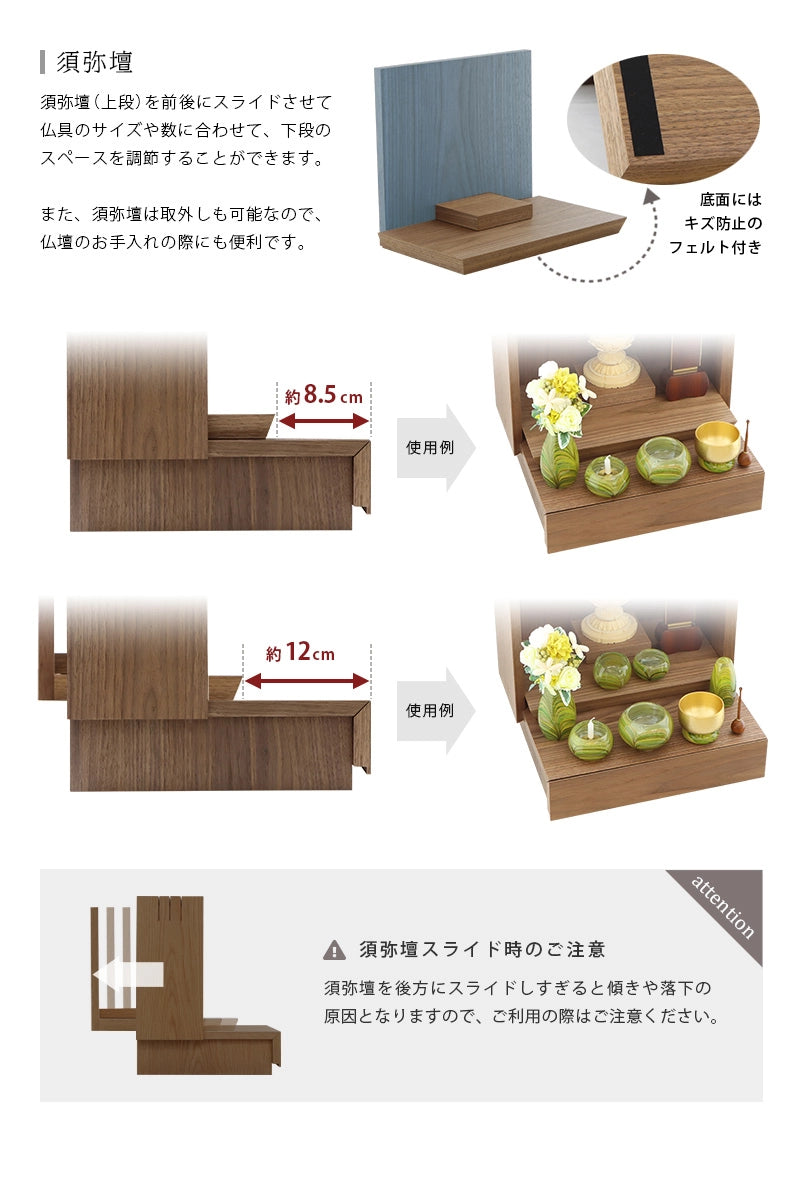 須弥壇

須弥壇（上段）を前後にスライドさせて仏具のサイズや数に合わせて、下段のスペースを調節することができます。

また、須弥壇は取外しも可能なので、仏壇のお手入れの際にも便利です。

底面にはキズ防止のフェルト付き

約8.5cm

使用例

約12cm

使用例

attention

須弥壇スライド時のご注意

須弥壇を後方にスライドしすぎると傾きや落下の原因となりますので、ご利用の際はご注意ください。