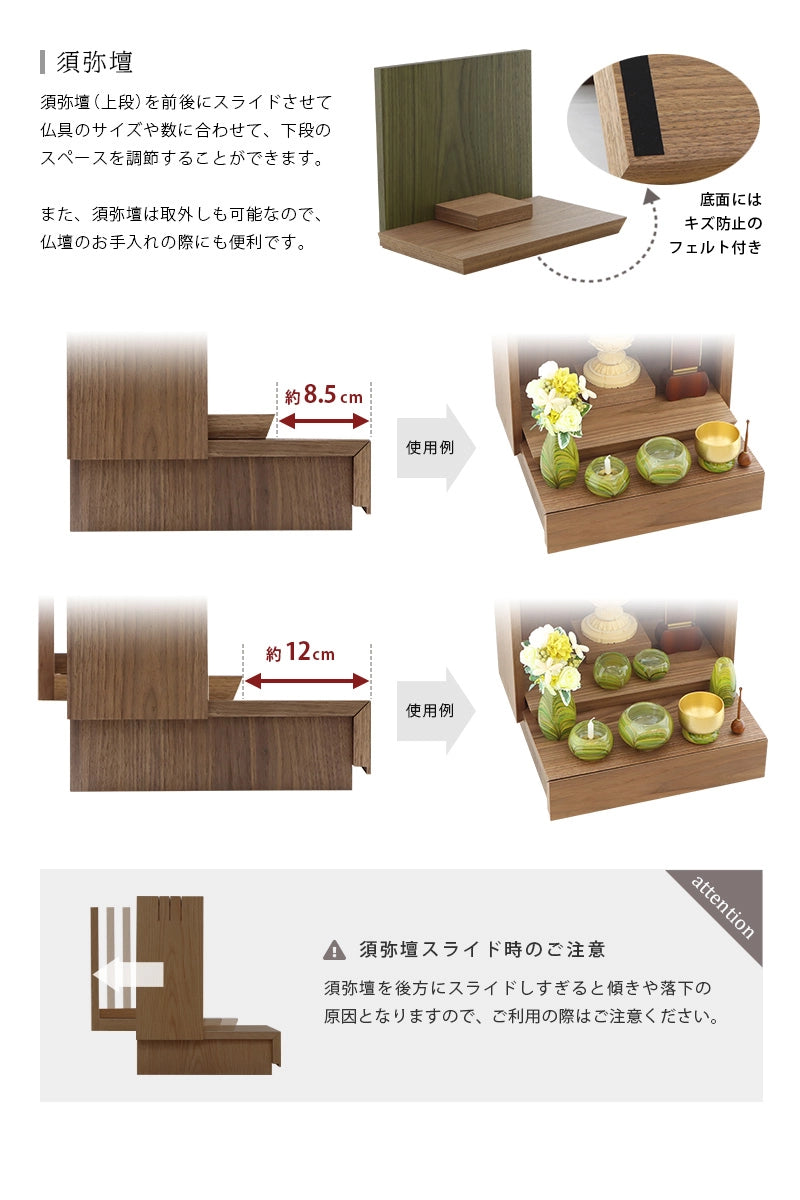 須弥壇

須弥壇（上段）を前後にスライドさせて仏具のサイズや数に合わせて、下段のスペースを調節することができます。

また、須弥壇は取外しも可能なので、仏壇のお手入れの際にも便利です。

底面には
キズ防止の
フェルト付き

約8.5cm

使用例

約12cm

使用例

attention

須弥壇スライド時のご注意

須弥壇を後方にスライドしすぎると傾きや落下の原因となりますので、ご利用の際はご注意ください。