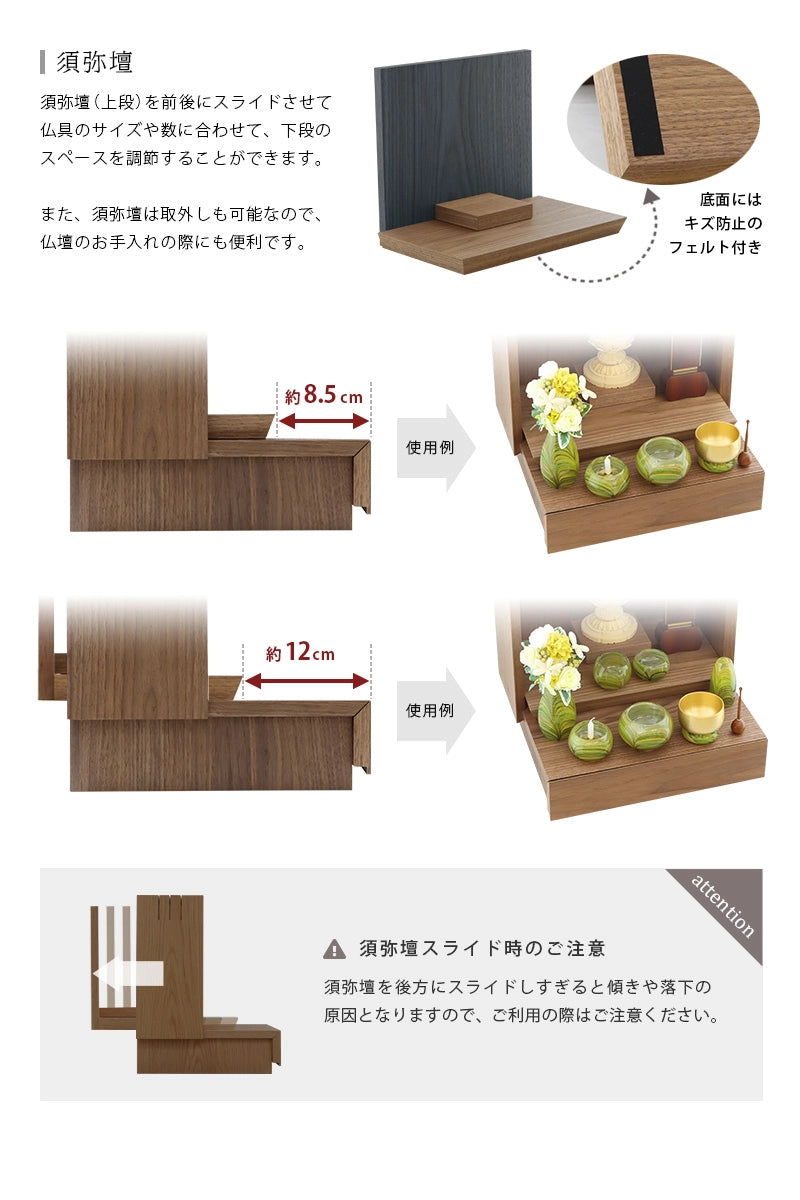 須弥壇

須弥壇(上段)を前後にスライドさせて仏具のサイズや数に合わせて、下段のスペースを調節することができます。

また、須弥壇は取外しも可能なので、仏壇のお手入れの際にも便利です。

底面には
キズ防止の
フェルト付き

約8.5cm

使用例

約12cm

使用例

attention

須弥壇スライド時のご注意

須弥壇を後方にスライドしすぎると傾きや落下の原因となりますので、ご利用の際はご注意ください。