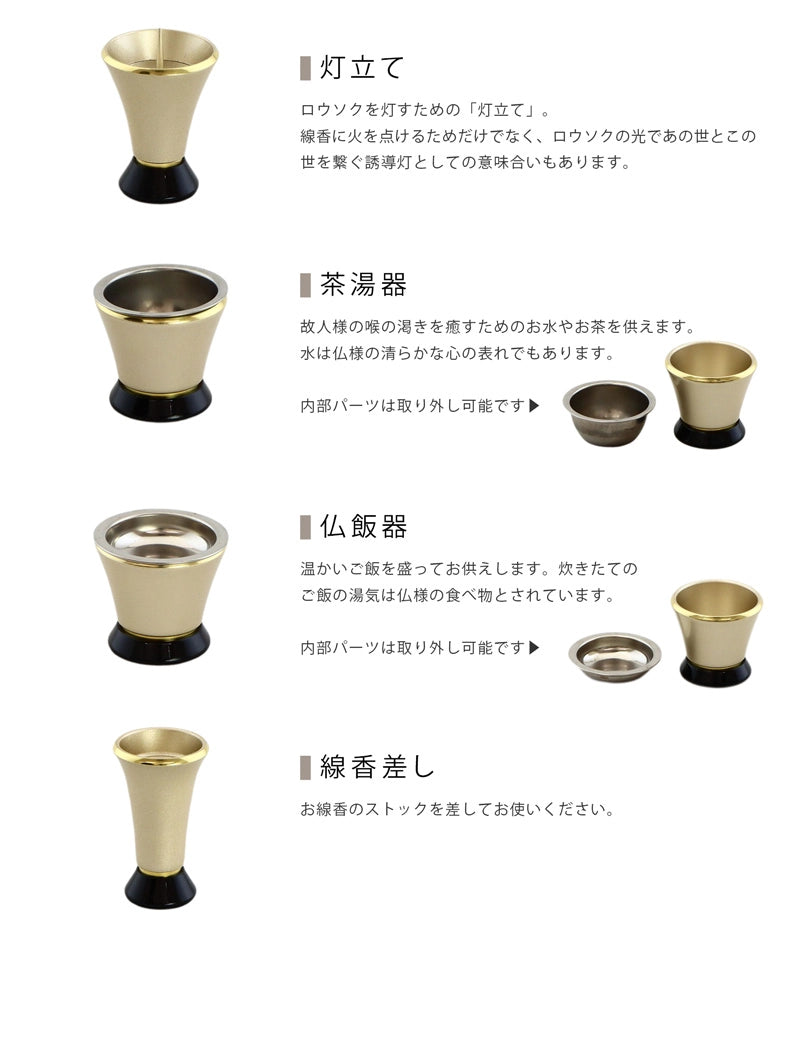 灯立て

ロウソクを灯すための「灯立て」。
線香に火を点けるためだけでなく、ロウソクの光であの世とこの世を繋ぐ誘導灯としての意味合いもあります。

茶湯器

故人様の喉の渇きを癒すためのお水やお茶を供えます。
水は仏様の清らかな心の表れでもあります。

内部パーツは取り外し可能です▶

仏飯器

温かいご飯を盛ってお供えします。炊きたてのご飯の湯気は仏様の食べ物とされています。

内部パーツは取り外し可能です▶

線香差し

お線香のストックを差してお使いください。