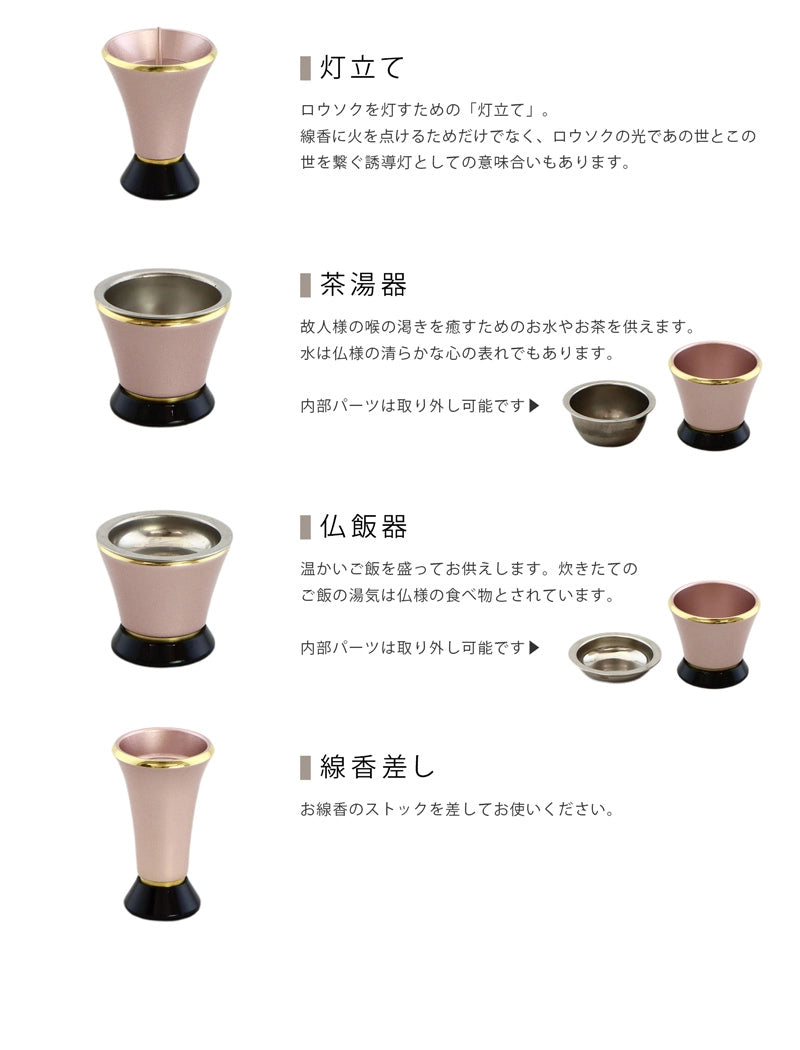 灯立て

ロウソクを灯すための「灯立て」。
線香に火を点けるためだけでなく、ロウソクの光であの世とこの世を繋ぐ誘導灯としての意味合いもあります。

茶湯器

故人様の喉の渇きを癒すためのお水やお茶を供えます。
水は仏様の清らかな心の表れでもあります。

内部パーツは取り外し可能です▶

仏飯器

温かいご飯を盛ってお供えします。炊きたてのご飯の湯気は仏様の食べ物とされています。

内部パーツは取り外し可能です▶

線香差し

お線香のストックを差してお使いください。