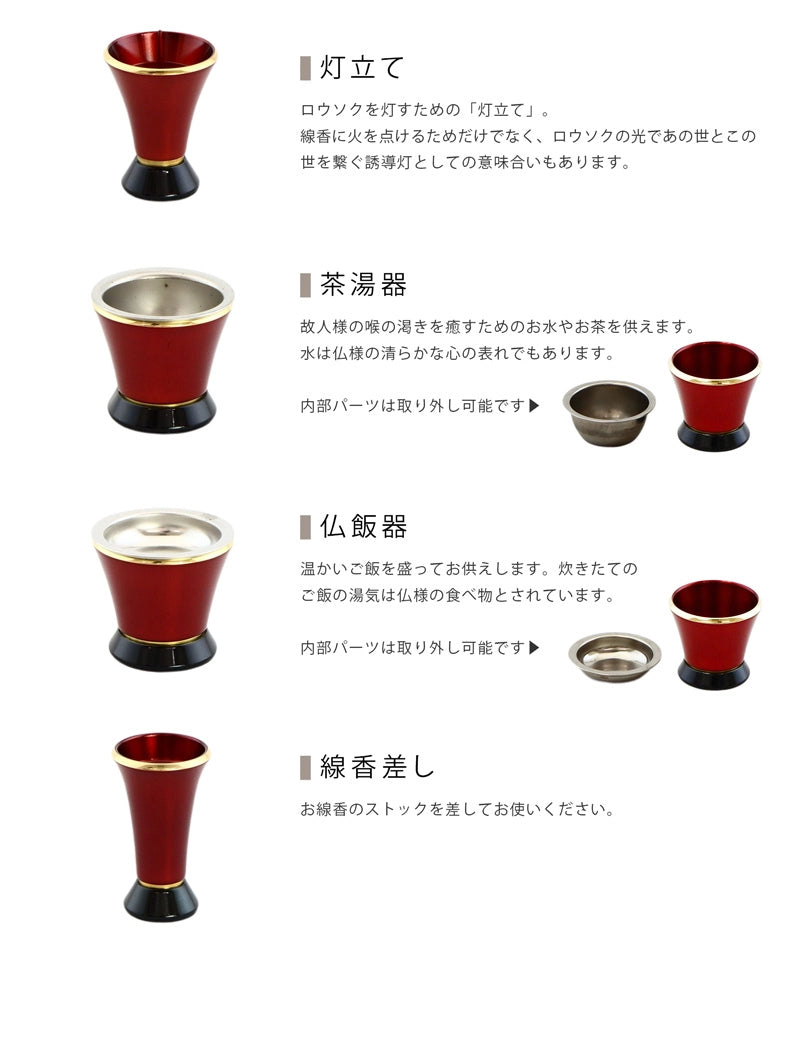 灯立て

ロウソクを灯すための「灯立て」。
線香に火を点けるためだけでなく、ロウソクの光であの世とこの世を繋ぐ誘導灯としての意味合いもあります。

茶湯器

故人様の喉の渇きを癒すためのお水やお茶を供えます。
水は仏様の清らかな心の表れでもあります。

内部パーツは取り外し可能です▶

仏飯器

温かいご飯を盛ってお供えします。炊きたてのご飯の湯気は仏様の食べ物とされています。

内部パーツは取り外し可能です▶

線香差し

お線香のストックを差してお使いください。