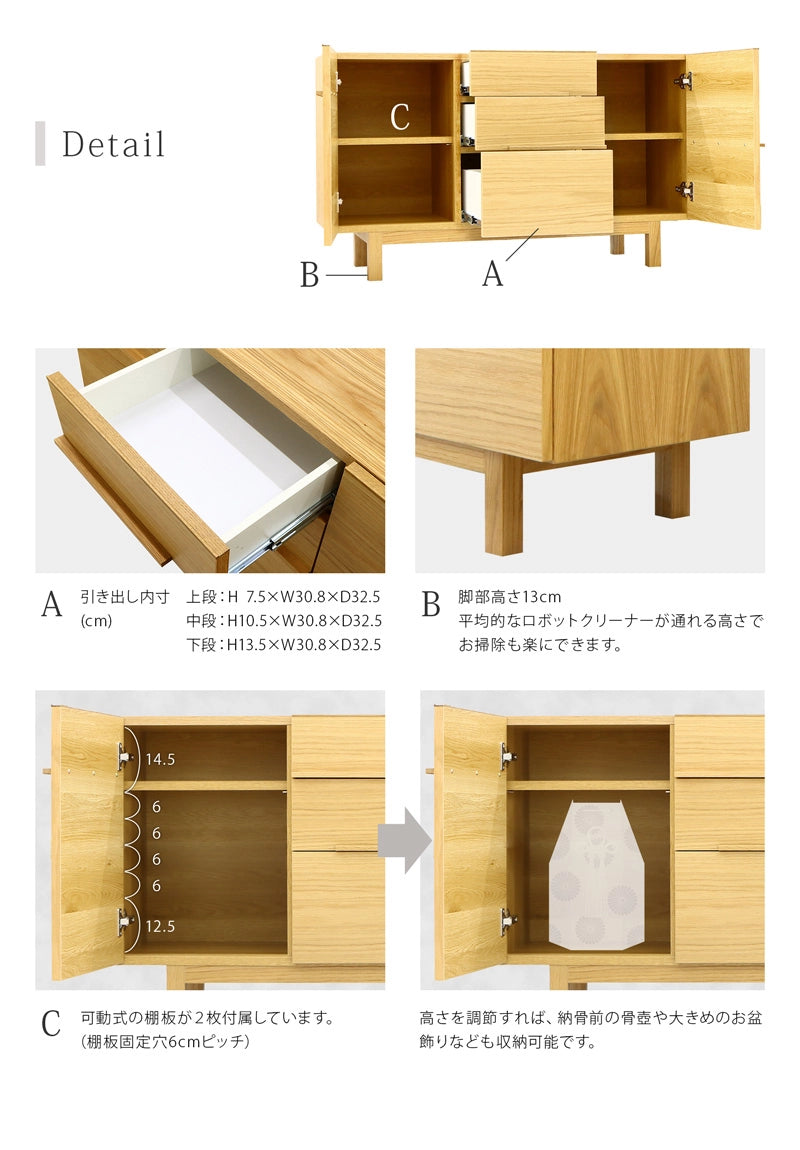 Detail

C

B

A

A 引き出し内寸 (cm) 上段：H 7.5×W30.8×D32.5
中段：H10.5×W30.8×D32.5
下段：H13.5×W30.8×D32.5

B 脚部高さ13cm
平均的なロボットクリーナーが通れる高さでお掃除も楽にできます。

14.5
6
6
6
6
12.5

C 可動式の棚板が２枚付属しています。
（棚板固定穴6cmピッチ）

高さを調節すれば、納骨前の骨壺や大きめのお盆飾りなども収納可能です。