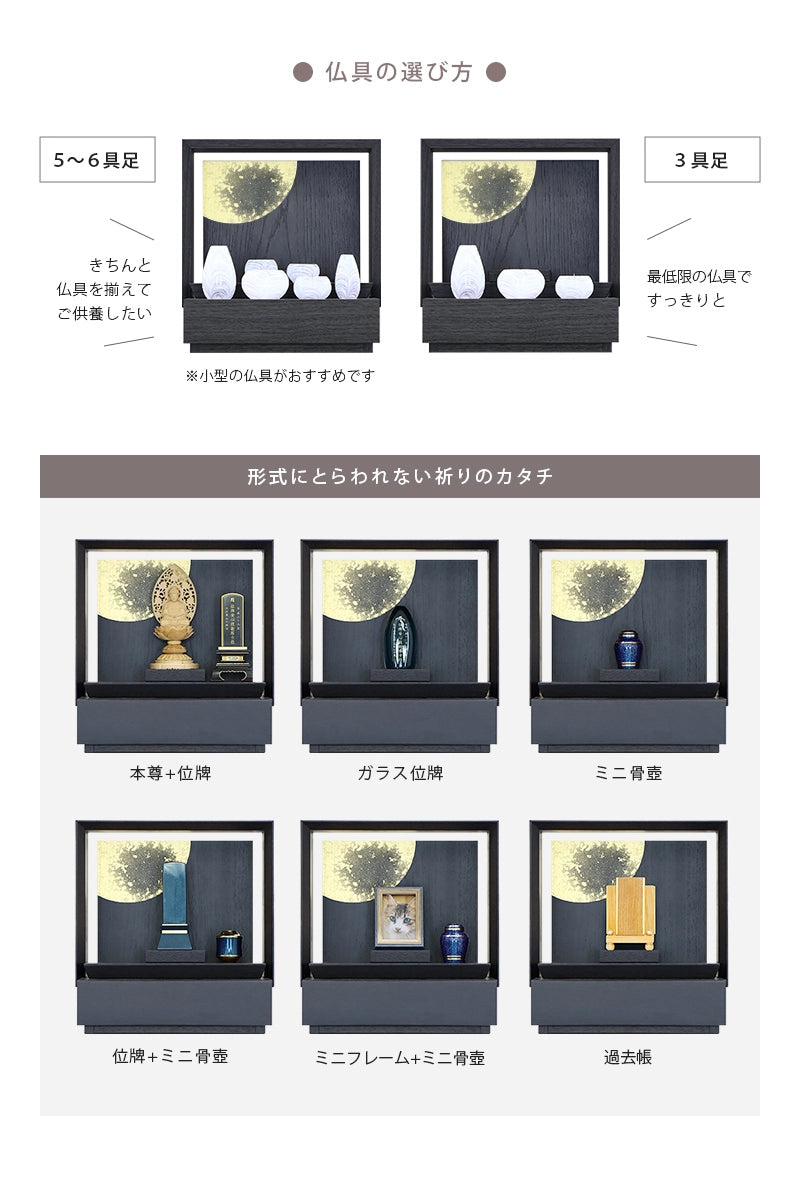 ● 仏具の選び方 ●

5〜6具足

きちんと
仏具を揃えて
ご供養したい

※小型の仏具がおすすめです

3具足

最低限の仏具で
すっきりと

形式にとらわれない祈りのカタチ

本尊+位牌

ガラス位牌

ミニ骨壺

位牌+ミニ骨壺

ミニフレーム+ミニ骨壺

過去帳