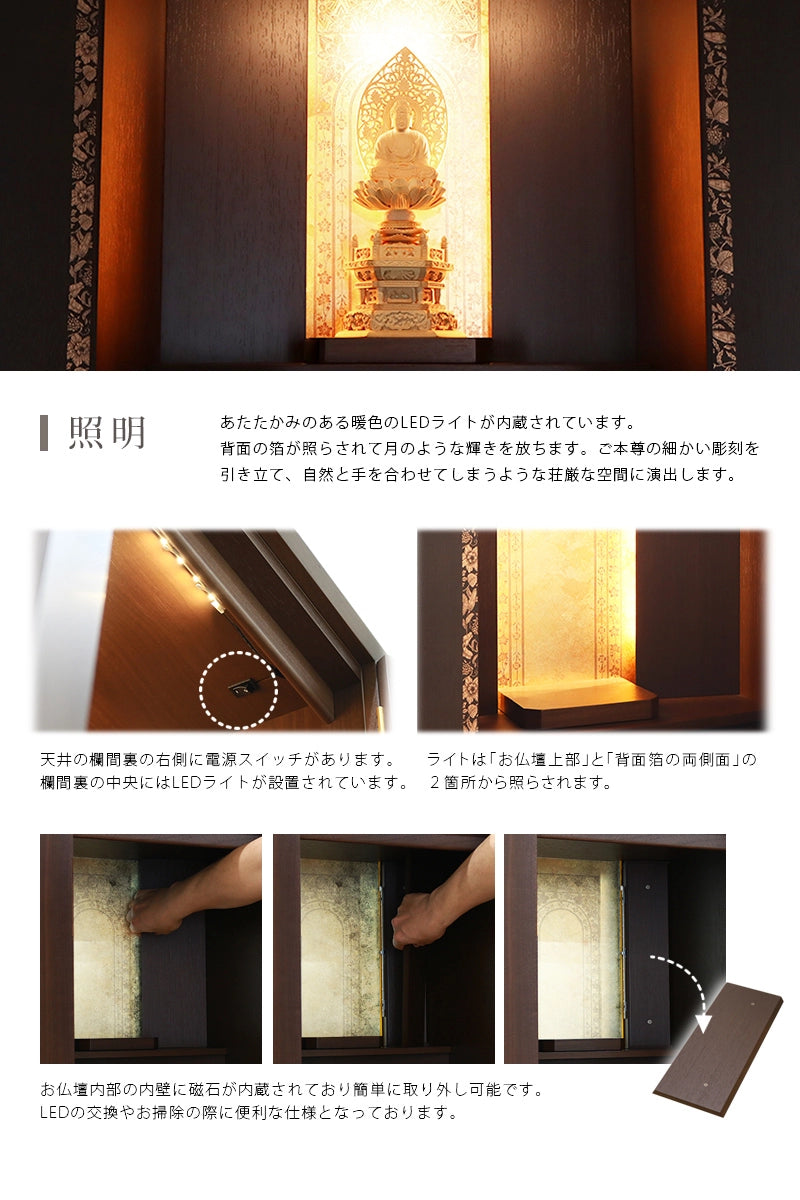 照明

あたたかみのある暖色のLEDライトが内蔵されています。
背面の箔が照らされて月のような輝きを放ちます。ご本尊の細かい彫刻を引き立て、自然と手を合わせてしまうような荘厳な空間に演出します。

天井の欄間裏の右側に電源スイッチがあります。
欄間裏の中央にはLEDライトが設置されています。

ライトは「お仏壇上部」と「背面箔の両側面」の２箇所から照らされます。

お仏壇内部の内壁に磁石が内蔵されており簡単に取り外し可能です。
LEDの交換やお掃除の際に便利な仕様となっております。