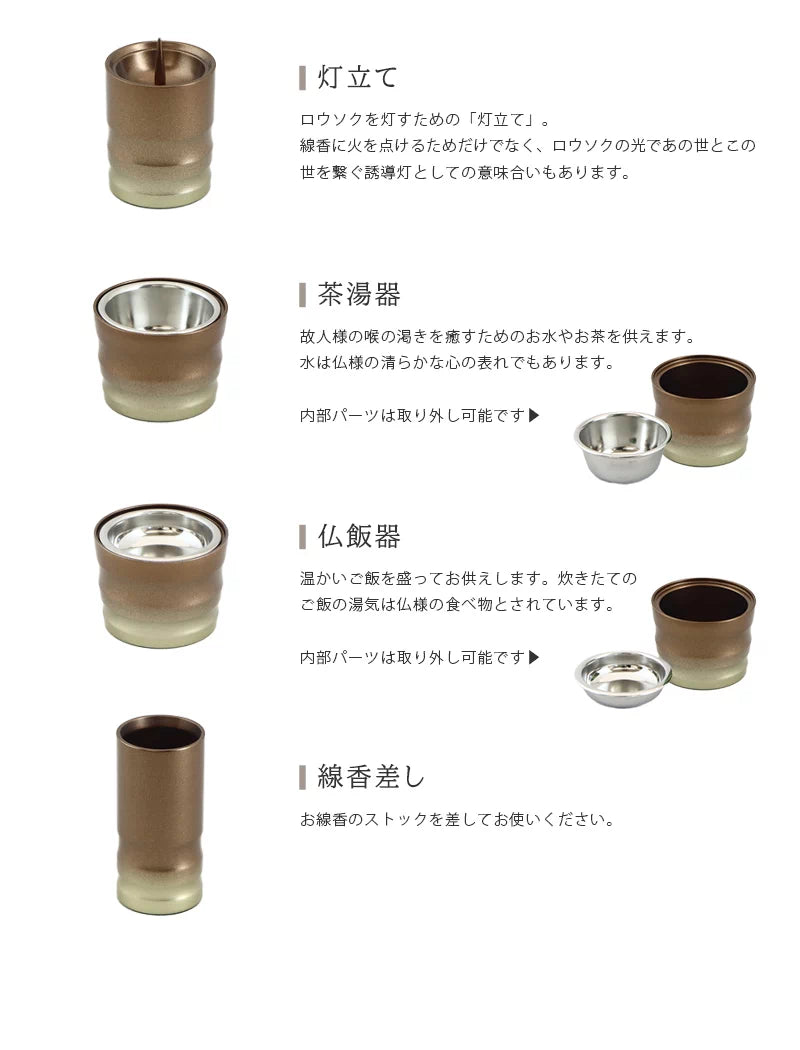 灯立て

ロウソクを灯すための「灯立て」。
線香に火を点けるためだけでなく、ロウソクの光であの世とこの世を繋ぐ誘導灯としての意味合いもあります。

茶湯器

故人様の喉の渇きを癒すためのお水やお茶を供えます。
水は仏様の清らかな心の表れでもあります。

内部パーツは取り外し可能です▶

仏飯器

温かいご飯を盛ってお供えします。炊きたてのご飯の湯気は仏様の食べ物とされています。

内部パーツは取り外し可能です▶

線香差し

お線香のストックを差してお使いください。