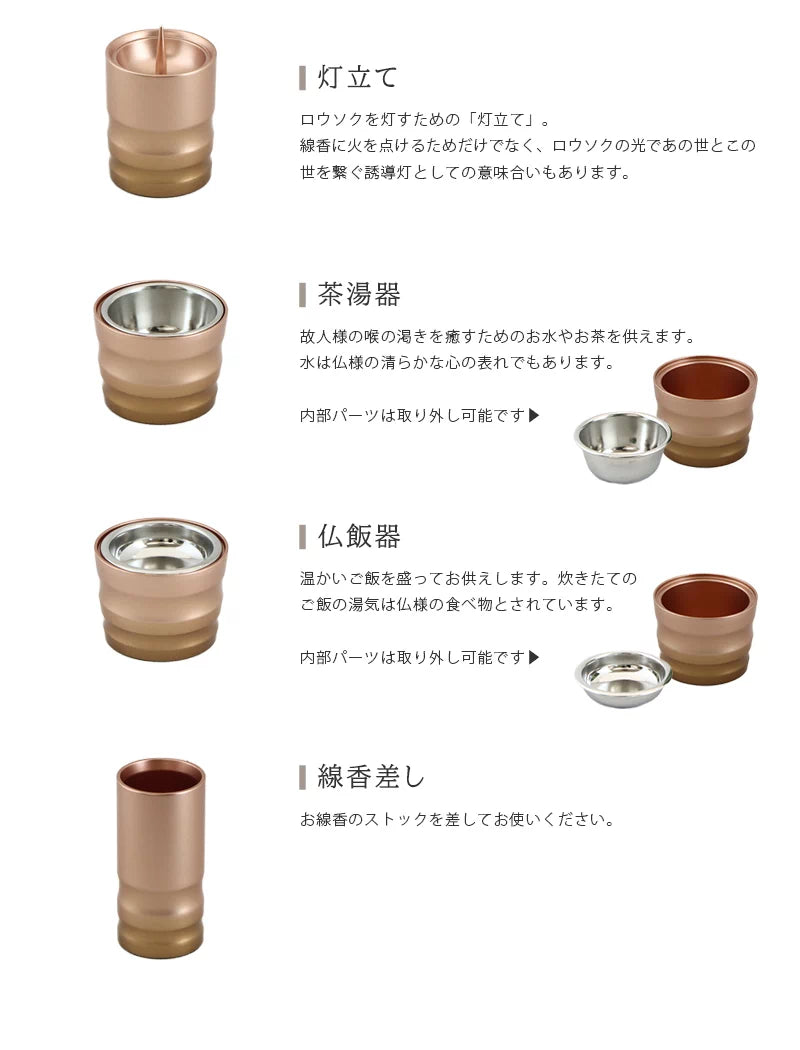 灯立て

ロウソクを灯すための「灯立て」。
線香に火を点けるためだけでなく、ロウソクの光であの世とこの世を繋ぐ誘導灯としての意味合いもあります。

茶湯器

故人様の喉の渇きを癒すためのお水やお茶を供えます。
水は仏様の清らかな心の表れでもあります。

内部パーツは取り外し可能です▶

仏飯器

温かいご飯を盛ってお供えします。炊きたてのご飯の湯気は仏様の食べ物とされています。

内部パーツは取り外し可能です▶

線香差し

お線香のストックを差してお使いください。