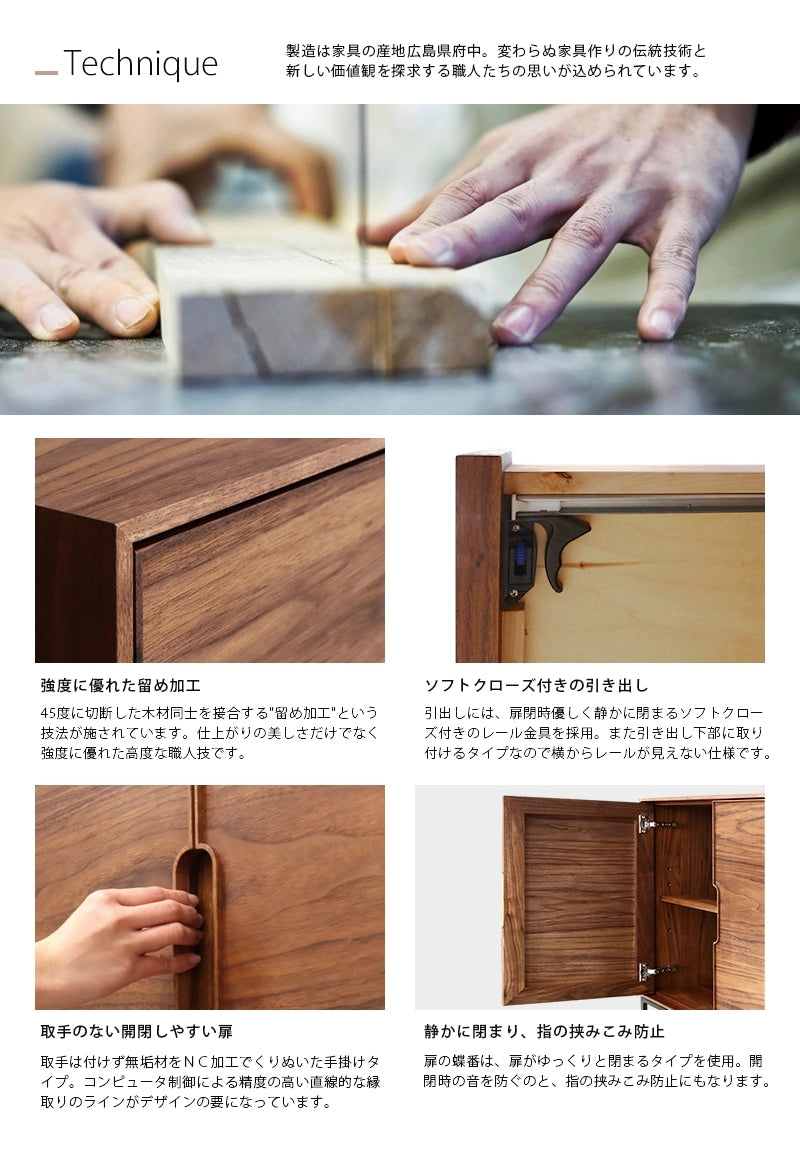 Technique

製造は家具の産地広島県府中。変わらぬ家具作りの伝統技術と新しい価値観を探求する職人たちの思いが込められています。

強度に優れた留め加工

45度に切断した木材同士を接合する"留め加工"という技法が施されています。仕上がりの美しさだけでなく強度に優れた高度な職人技です。

ソフトクローズ付きの引き出し

引出しには、扉閉時優しく静かに閉まるソフトクローズ付きのレール金具を採用。また引き出し下部に取り付けるタイプなので横からレールが見えない仕様です。

取手のない開閉しやすい扉

取手は付けず無垢材をＮＣ加工でくりぬいた手掛けタイプ。コンピュータ制御による精度の高い直線的な縁取りのラインがデザインの要になっています。

静かに閉まり、指の挟みこみ防止

扉の蝶番は、扉がゆっくりと閉まるタイプを使用。開閉時の音を防ぐのと、指の挟みこみ防止にもなります。