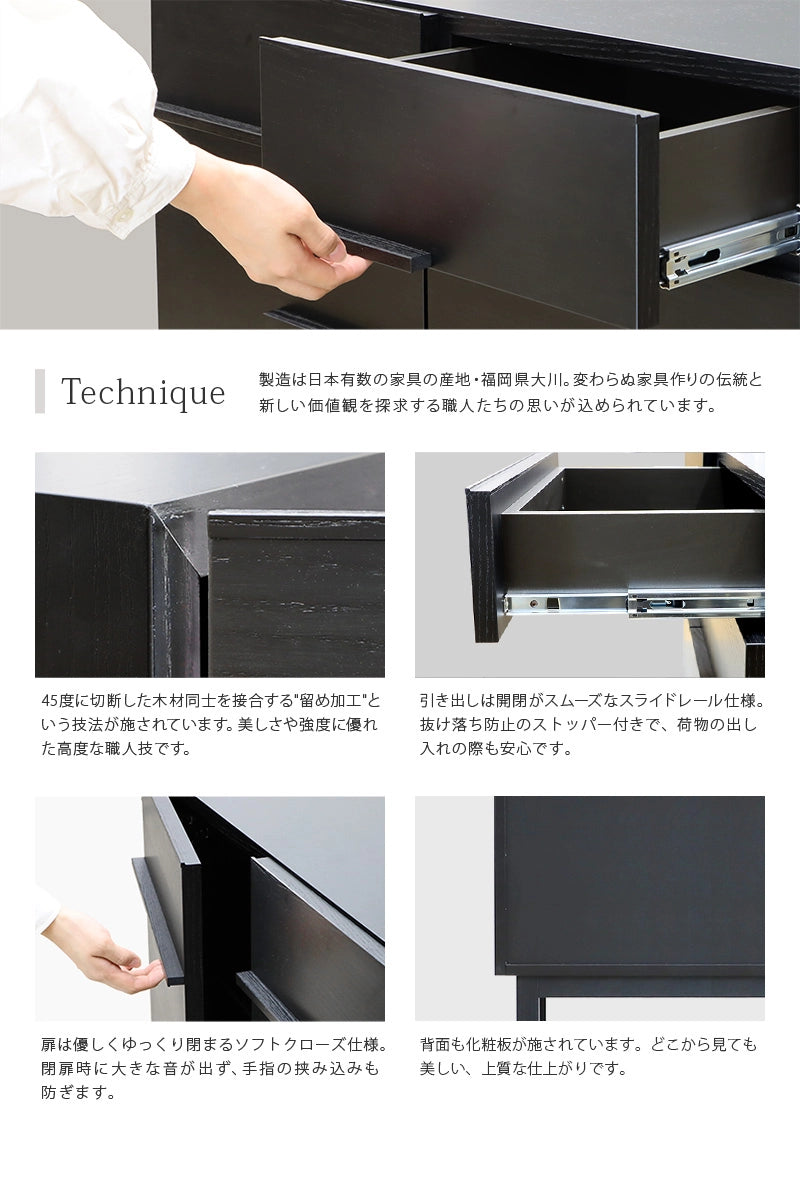 Technique

製造は日本有数の家具の産地・福岡県大川。変わらぬ家具作りの伝統と新しい価値観を探求する職人たちの思いが込められています。

45度に切断した木材同士を接合する"留め加工"という技法が施されています。美しさや強度に優れた高度な職人技です。

引き出しは開閉がスムーズなスライドレール仕様。抜け落ち防止のストッパー付きで、荷物の出し入れの際も安心です。

扉は優しくゆっくり閉まるソフトクローズ仕様。閉扉時に大きな音が出ず、手指の挟み込みも防ぎます。

背面も化粧板が施されています。どこから見ても美しい、上質な仕上がりです。