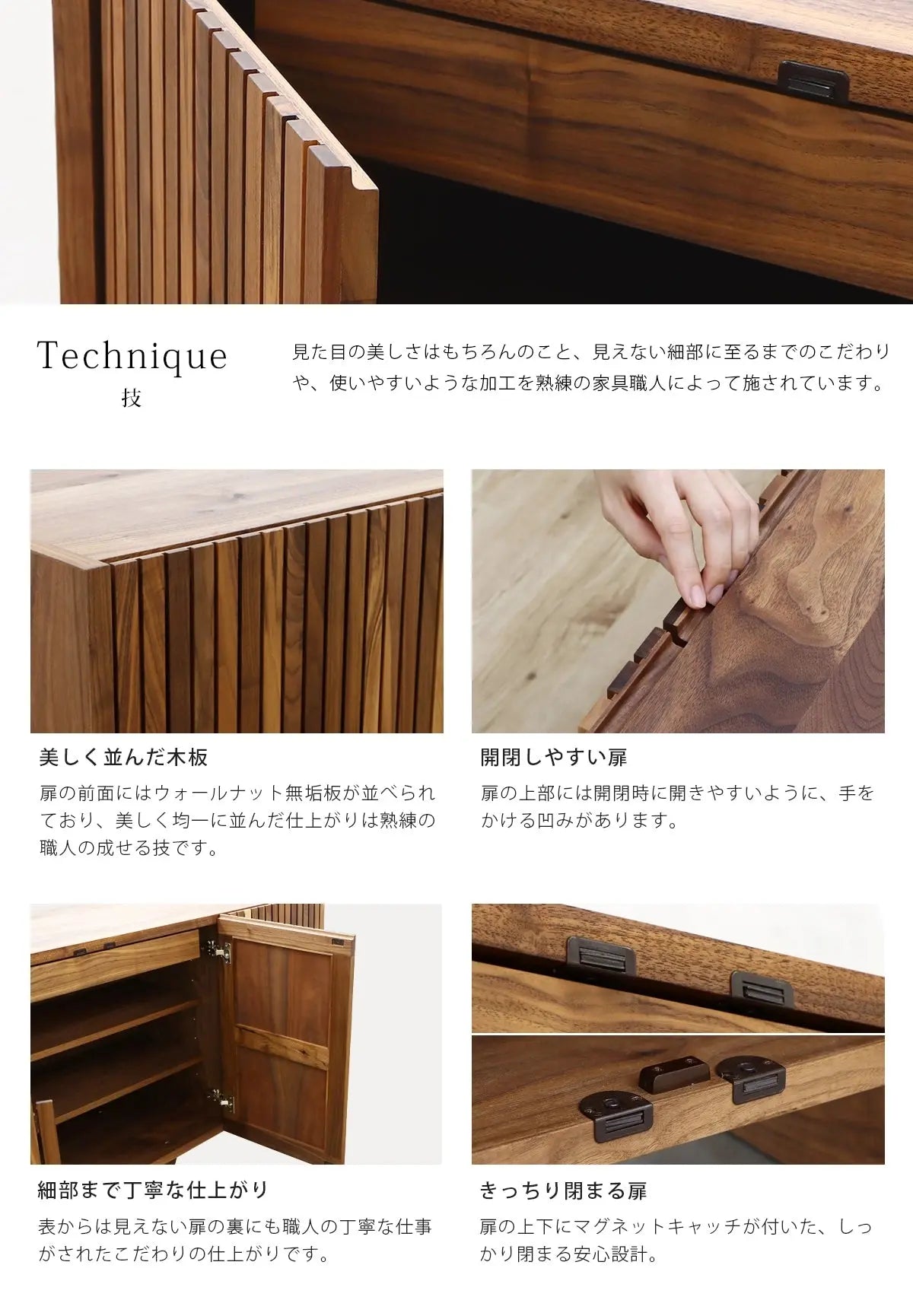 Technique
技

見た目の美しさはもちろんのこと、見えない細部に至るまでのこだわりや、使いやすいような加工を熟練の家具職人によって施されています。

美しく並んだ木板

扉の前面にはウォールナット無垢板が並べられており、美しく均一に並んだ仕上がりは熟練の職人の成せる技です。

開閉しやすい扉

扉の上部には開閉時に開きやすいように、手をかける凹みがあります。

細部まで丁寧な仕上がり

表からは見えない扉の裏にも職人の丁寧な仕事がされたこだわりの仕上がりです。

きっちり閉まる扉

扉の上下にマグネットキャッチが付いた、しっかり閉まる安心設計。