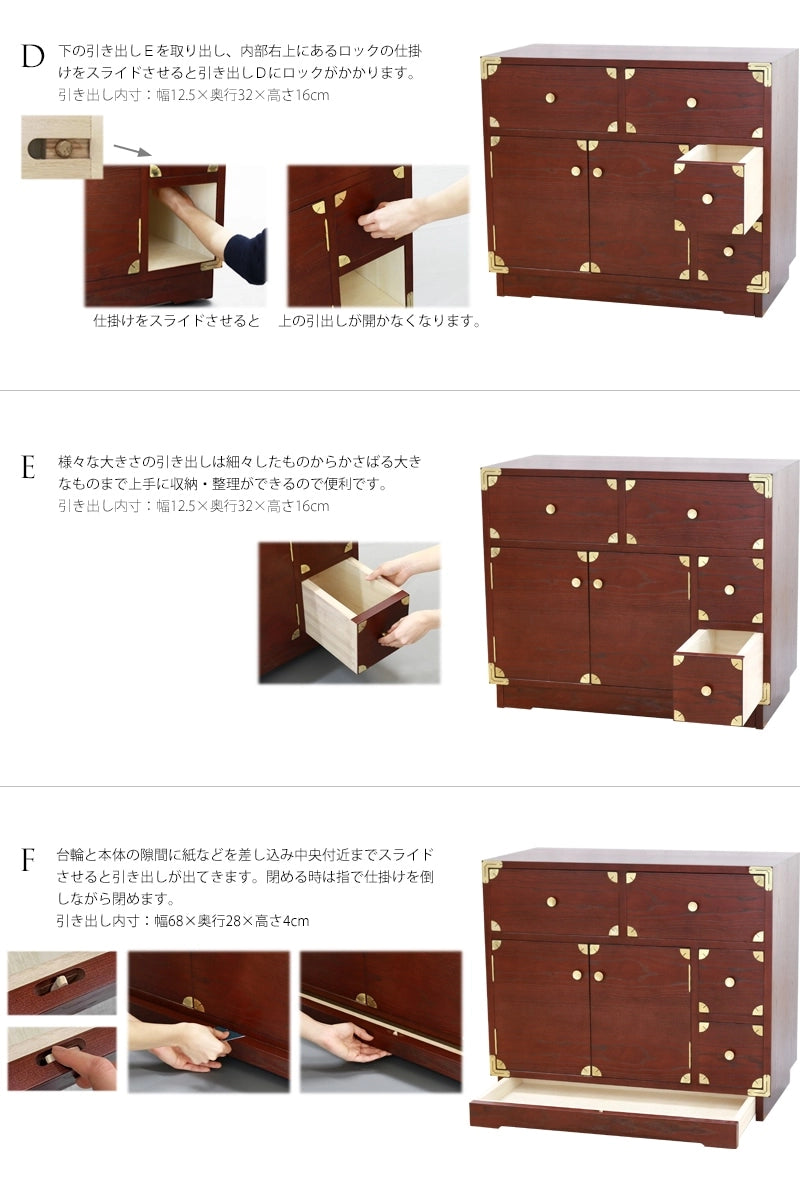 D 下の引き出しＥを取り出し、内部右上にあるロックの仕掛けをスライドさせると引き出しＤにロックがかかります。
引き出し内寸：幅12.5×奥行32×高さ16cm

仕掛けをスライドさせると　上の引出しが開かなくなります。

E 様々な大きさの引き出しは細々したものからかさばる大きなものまで上手に収納・整理ができるので便利です。
引き出し内寸：幅12.5×奥行32×高さ16cm

F 台輪と本体の隙間に紙などを差し込み中央付近までスライドさせると引き出しが出てきます。閉める時は指で仕掛けを倒しながら閉めます。
引き出し内寸：幅68×奥行28×高さ4cm