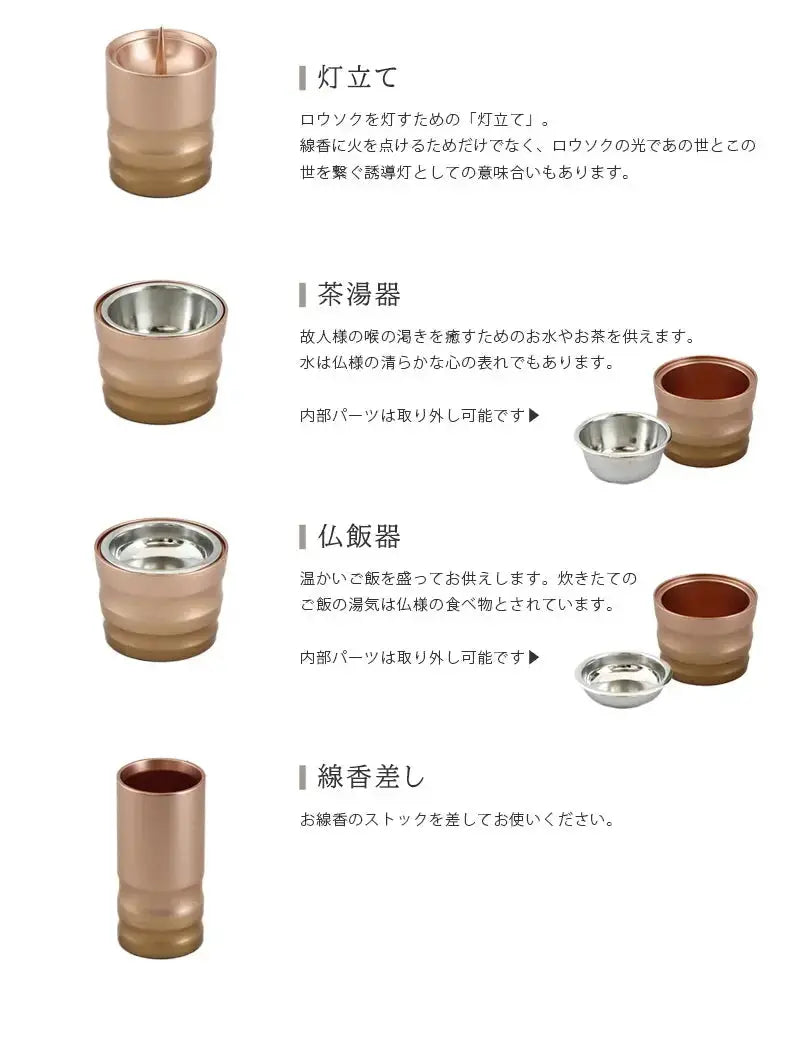 灯立て

ロウソクを灯すための「灯立て」。
線香に火を点けるためだけでなく、ロウソクの光であの世とこの世を繋ぐ誘導灯としての意味合いもあります。

茶湯器

故人様の喉の渇きを癒すためのお水やお茶を供えます。
水は仏様の清らかな心の表れでもあります。

内部パーツは取り外し可能です▶

仏飯器

温かいご飯を盛ってお供えします。炊きたてのご飯の湯気は仏様の食べ物とされています。

内部パーツは取り外し可能です▶

線香差し

お線香のストックを差してお使いください。