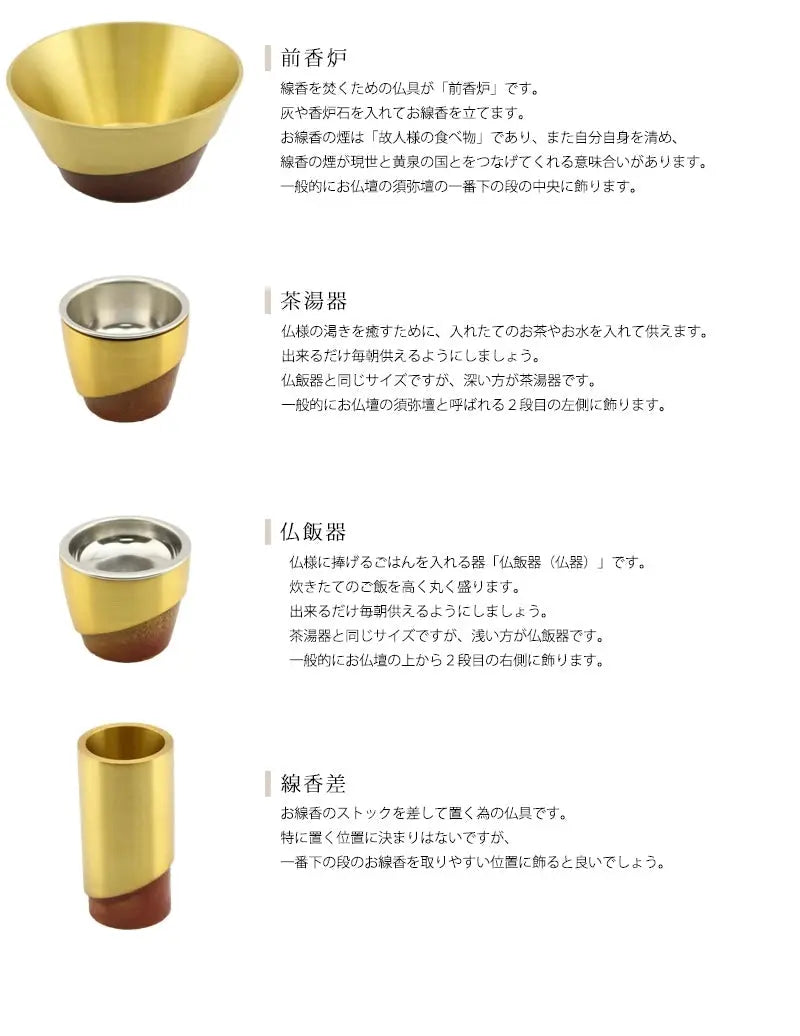 前香炉

線香を焚くための仏具が「前香炉」です。
灰や香炉石を入れてお線香を立てます。
お線香の煙は「故人様の食べ物」であり、また自分自身を清め、
線香の煙が現世と黄泉の国とをつなげてくれる意味合いがあります。
一般的にお仏壇の須弥壇の一番下の段の中央に飾ります。

茶湯器

仏様の渇きを癒すために、入れたてのお茶やお水を入れて供えます。
出来るだけ毎朝供えるようにしましょう。
仏飯器と同じサイズですが、深い方が茶湯器です。
一般的にお仏壇の須弥壇と呼ばれる２段目の左側に飾ります。

仏飯器

仏様に捧げるごはんを入れる器「仏飯器（仏器）」です。
炊きたてのご飯を高く丸く盛ります。
出来るだけ毎朝供えるようにしましょう。
茶湯器と同じサイズですが、浅い方が仏飯器です。
一般的にお仏壇の上から２段目の右側に飾ります。

線香差

お線香のストックを差して置く為の仏具です。
特に置く位置に決まりはないですが、
一番下の段のお線香を取りやすい位置に飾ると良いでしょう。