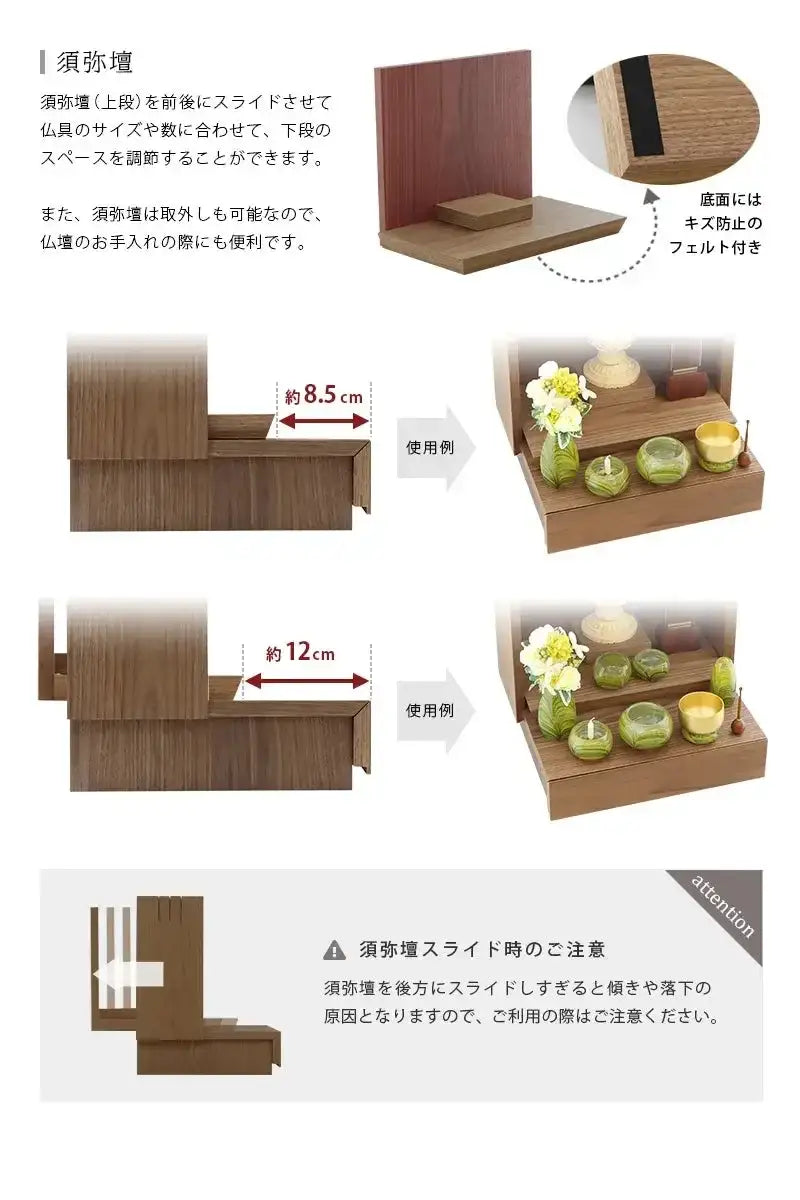 須弥壇

須弥壇（上段）を前後にスライドさせて仏具のサイズや数に合わせて、下段のスペースを調節することができます。

また、須弥壇は取外しも可能なので、仏壇のお手入れの際にも便利です。

底面にはキズ防止のフェルト付き

約8.5cm

使用例

約12cm

使用例

attention

須弥壇スライド時のご注意

須弥壇を後方にスライドしすぎると傾きや落下の原因となりますので、ご利用の際はご注意ください。